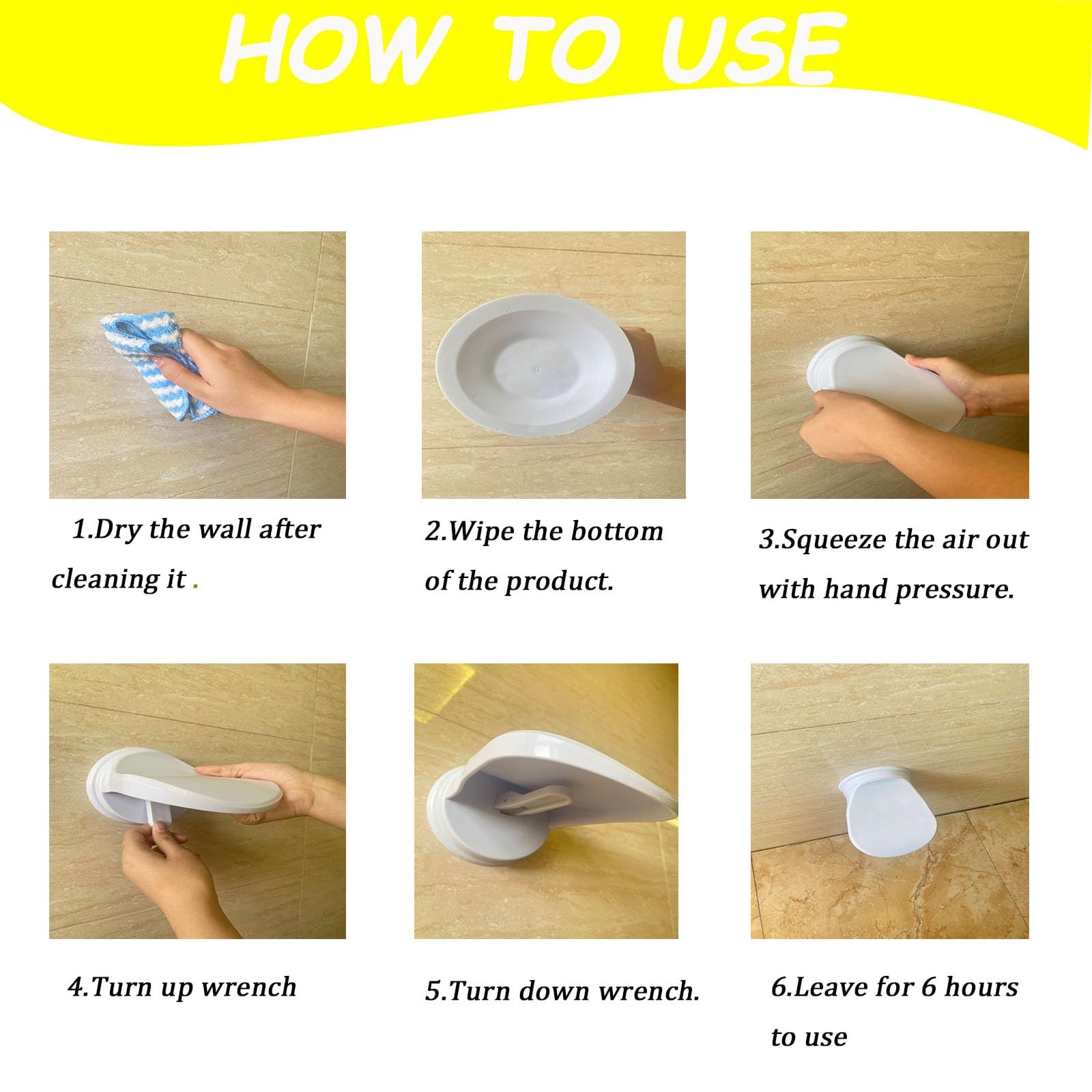 HOW TO USE

1.Dry the wall after cleaning it .

2.Wipe the bottom of the product.

3.Squeeze the air out with hand pressure.

4.Turn up wrench

5.Turn down wrench.

6.Leave for 6 hours to use