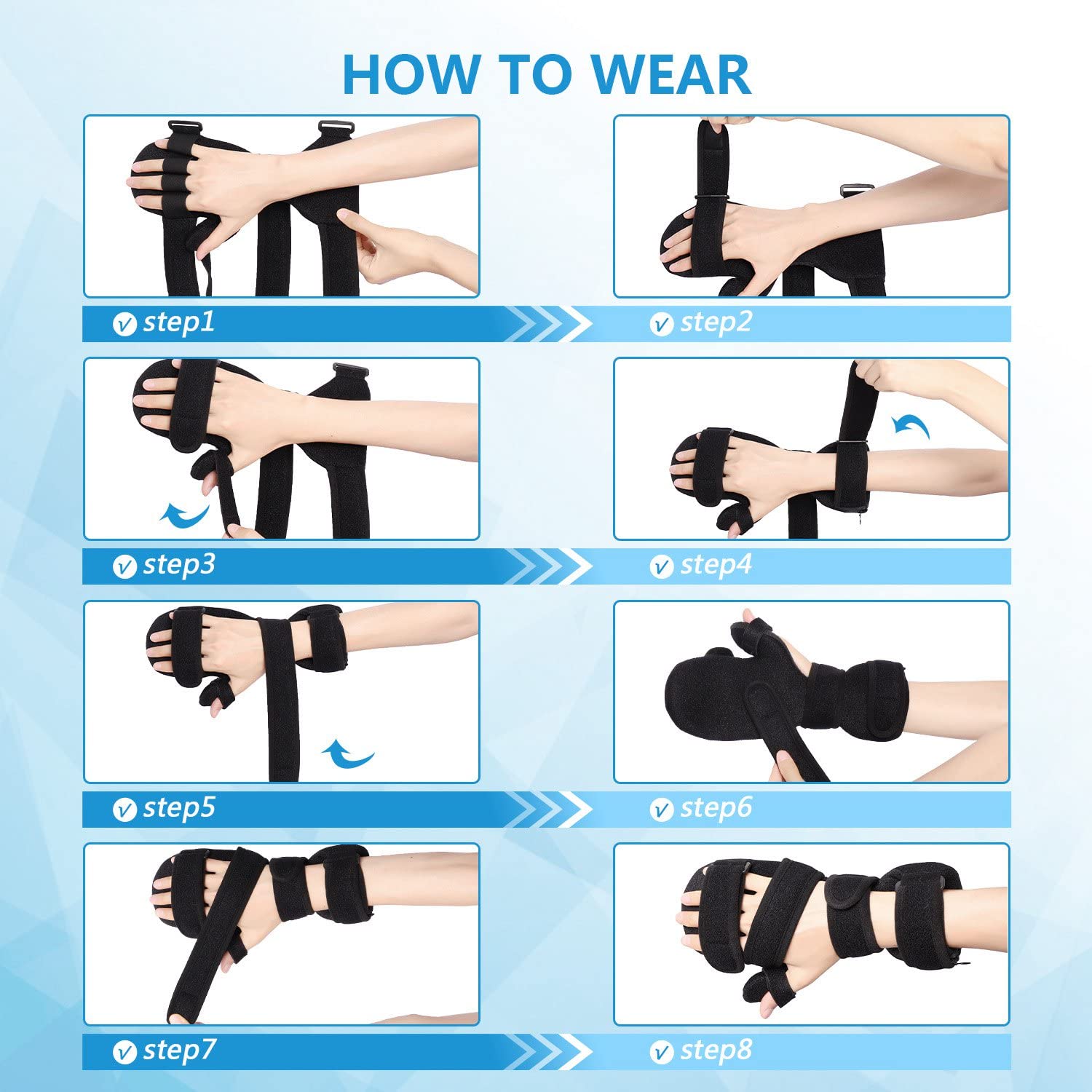 HOW TO WEAR

step1

step2

step3

step4

step5

step6

step7

step8