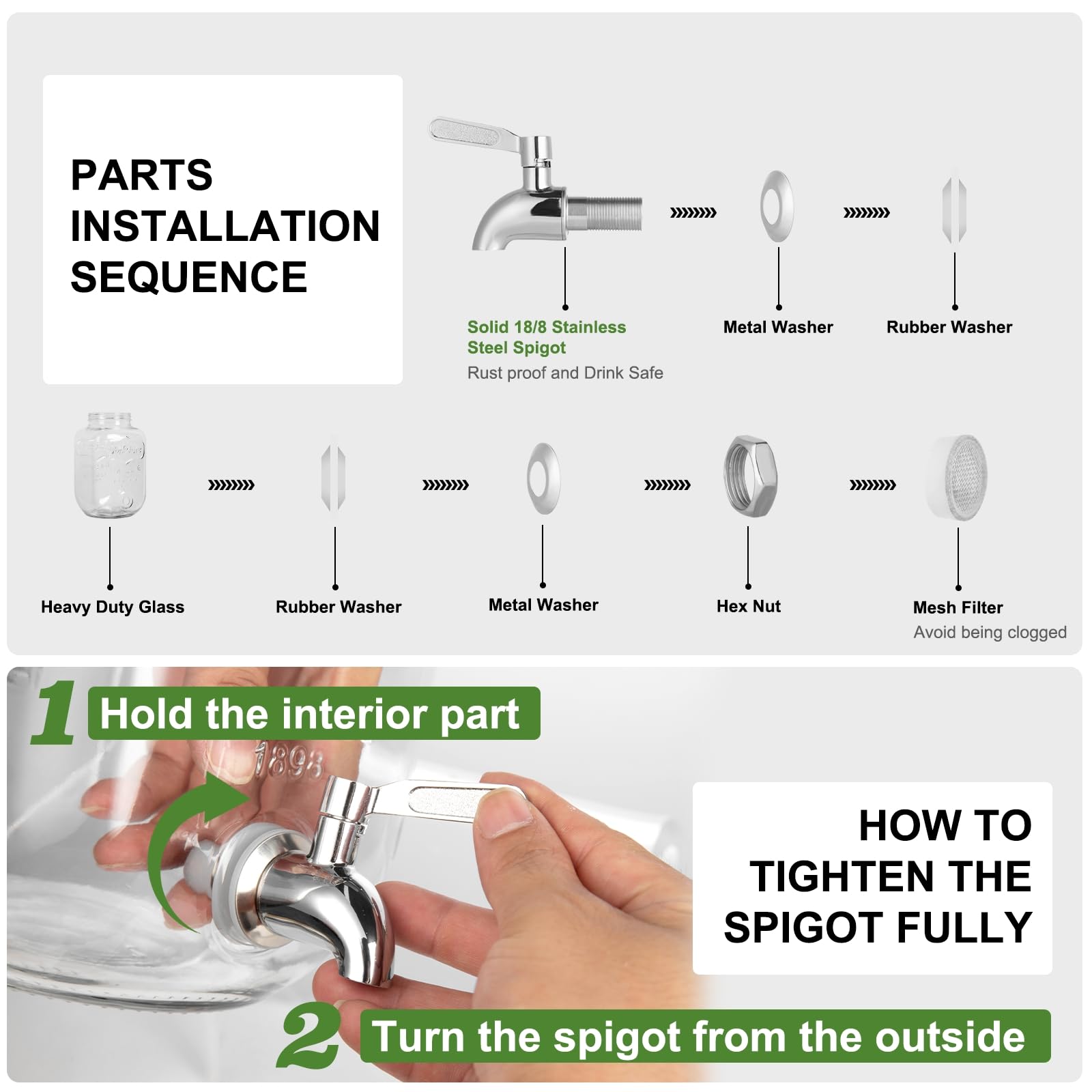 PARTS INSTALLATION SEQUENCE

Solid 18/8 Stainless Steel Spigot
Rust proof and Drink Safe

Metal Washer

Rubber Washer

Heavy Duty Glass

Rubber Washer

Metal Washer

Hex Nut

Mesh Filter
Avoid being clogged

1 Hold the interior part

1893

HOW TO TIGHTEN THE SPIGOT FULLY

2 Turn the spigot from the outside