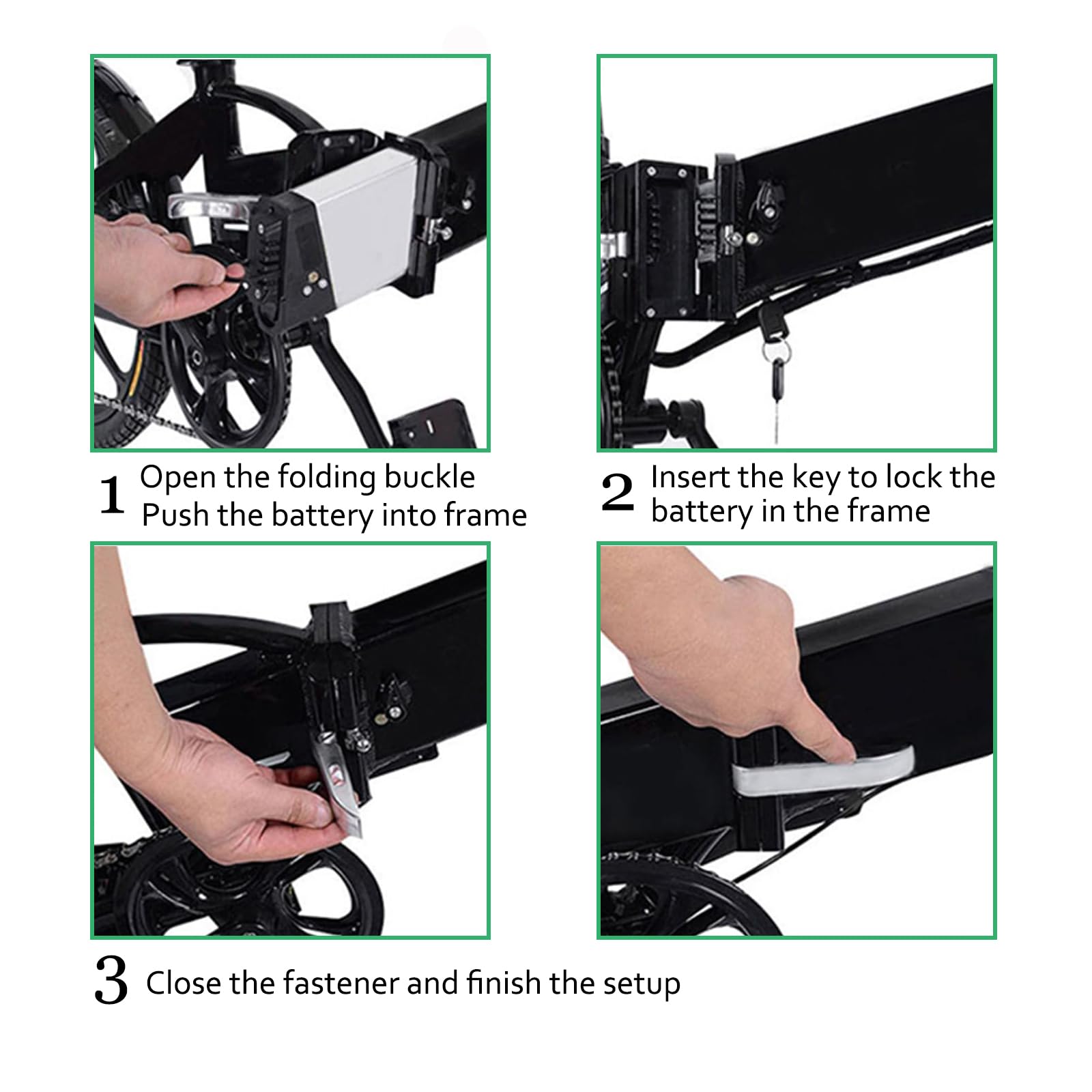 1 Open the folding buckle
Push the battery into frame

2 Insert the key to lock the battery in the frame

3 Close the fastener and finish the setup