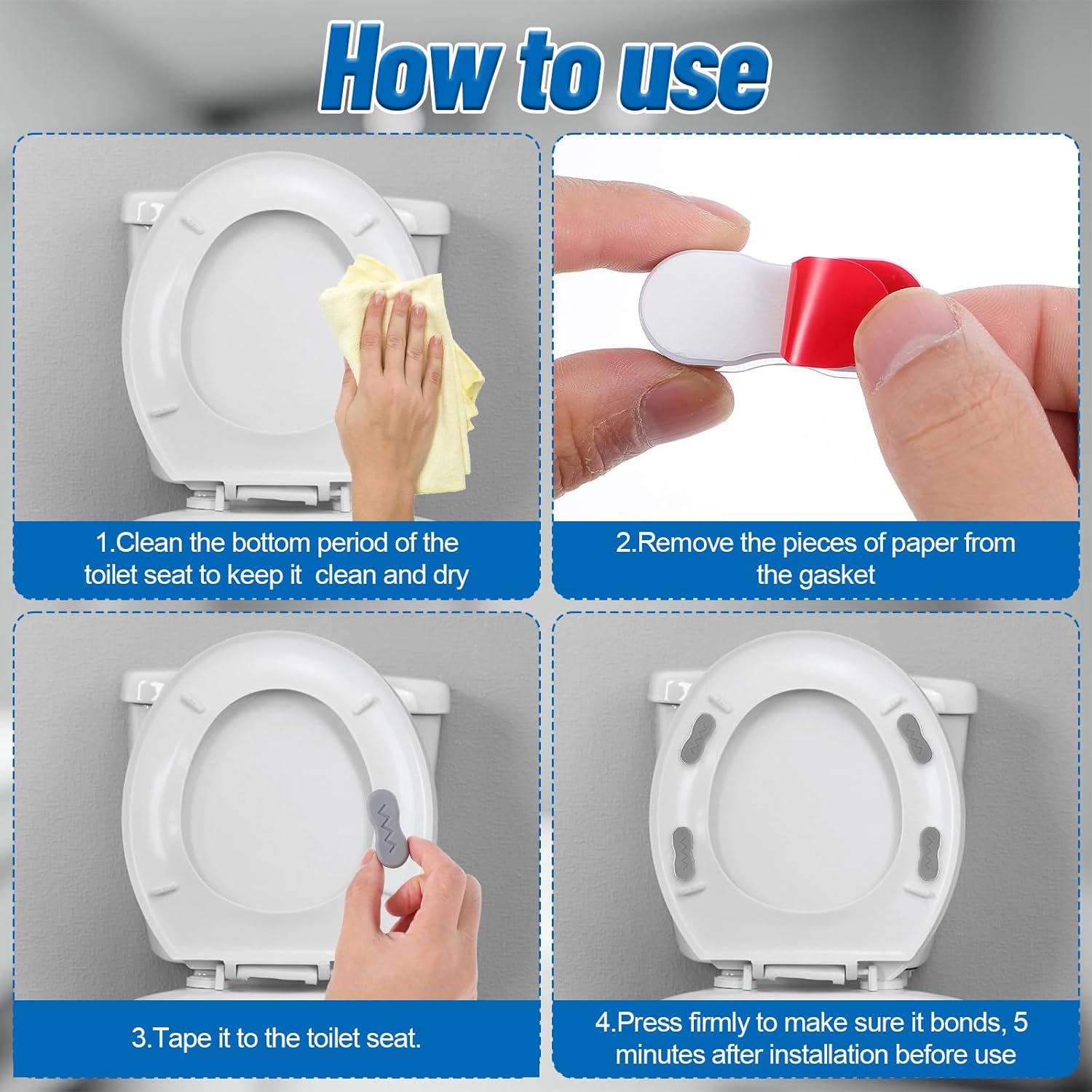 How to use

1.Clean the bottom period of the toilet seat to keep it clean and dry

2.Remove the pieces of paper from the gasket

3.Tape it to the toilet seat.

4.Press firmly to make sure it bonds, 5 minutes after installation before use