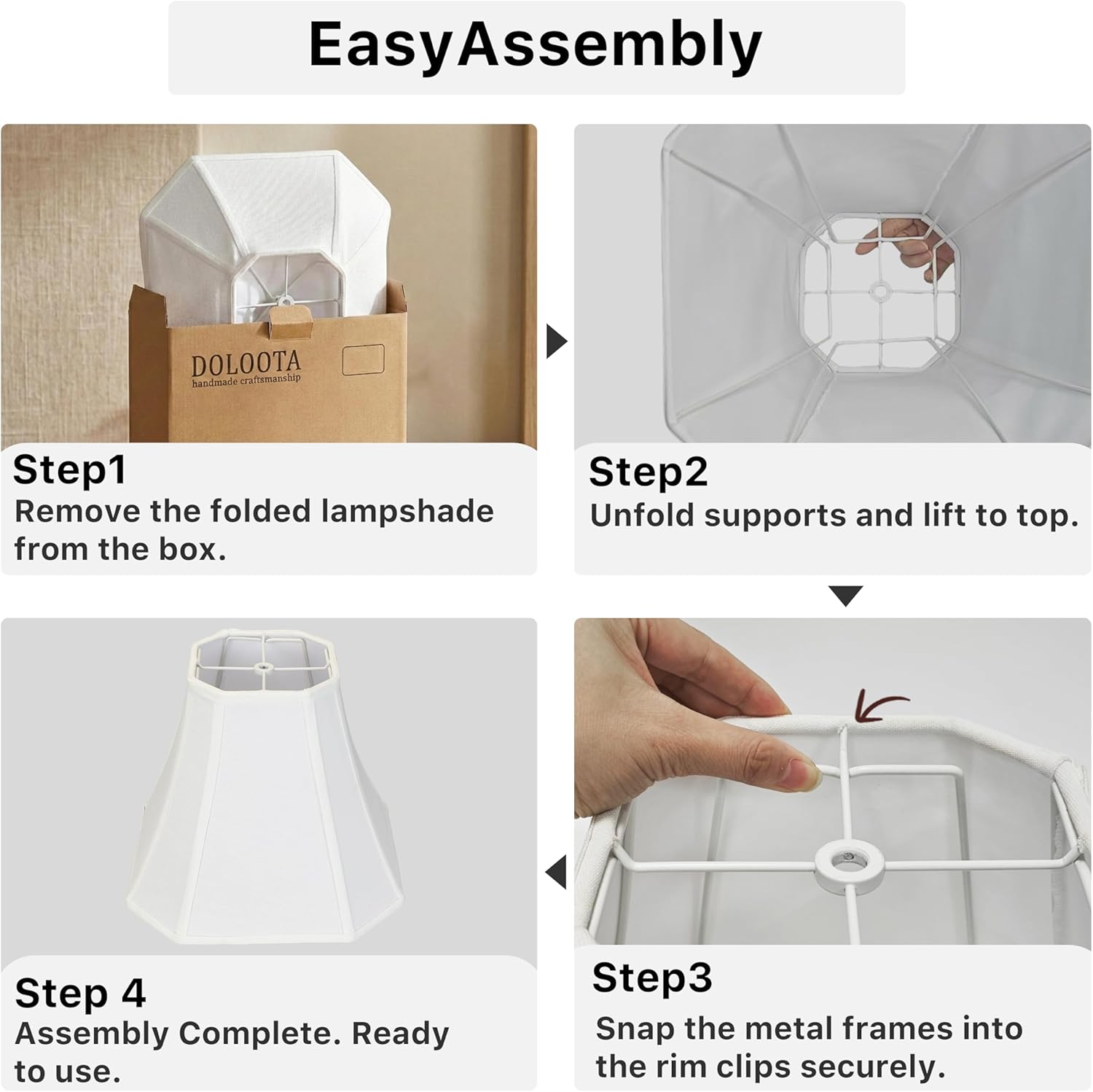 EasyAssembly

DOLOOTA
handmade craftsmanship

Step1
Remove the folded lampshade from the box.

Step2
Unfold supports and lift to top.

Step3
Snap the metal frames into the rim clips securely.

Step 4
Assembly Complete. Ready to use.