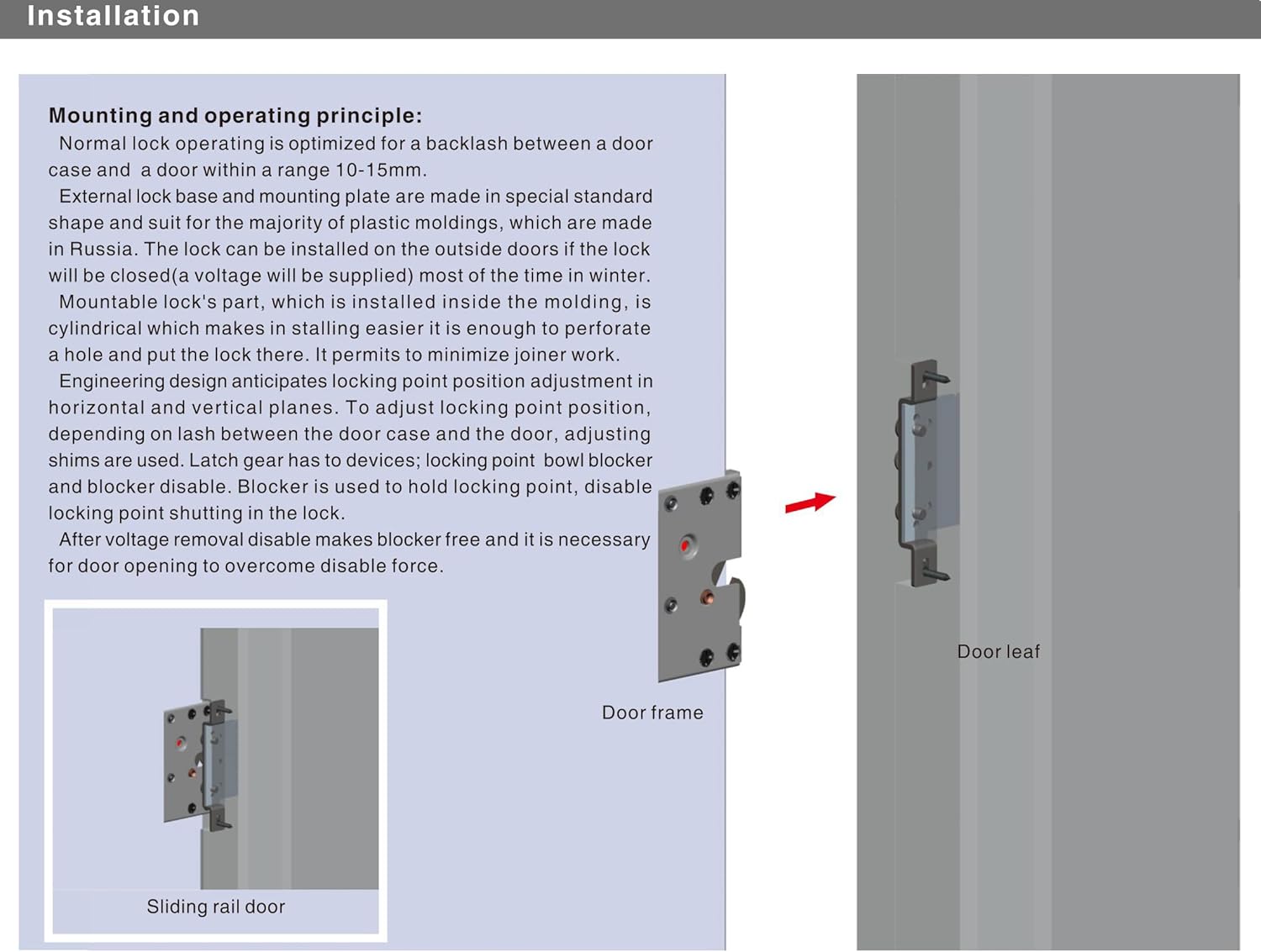 Installation

Mounting and operating principle:
Normal lock operating is optimized for a backlash between a door case and a door within a range 10-15mm.
External lock base and mounting plate are made in special standard shape and suit for the majority of plastic moldings, which are made in Russia. The lock can be installed on the outside doors if the lock will be closed(a voltage will be supplied) most of the time in winter.
Mountable lock's part, which is installed inside the molding, is cylindrical which makes in stalling easier it is enough to perforate a hole and put the lock there. It permits to minimize joiner work.
Engineering design anticipates locking point position adjustment in horizontal and vertical planes. To adjust locking point position, depending on lash between the door case and the door, adjusting shims are used. Latch gear has to devices; locking point bowl blocker and blocker disable. Blocker is used to hold locking point, disable locking point shutting in the lock.
After voltage removal disable makes blocker free and it is necessary for door opening to overcome disable force.

Sliding rail door

Door frame

Door leaf