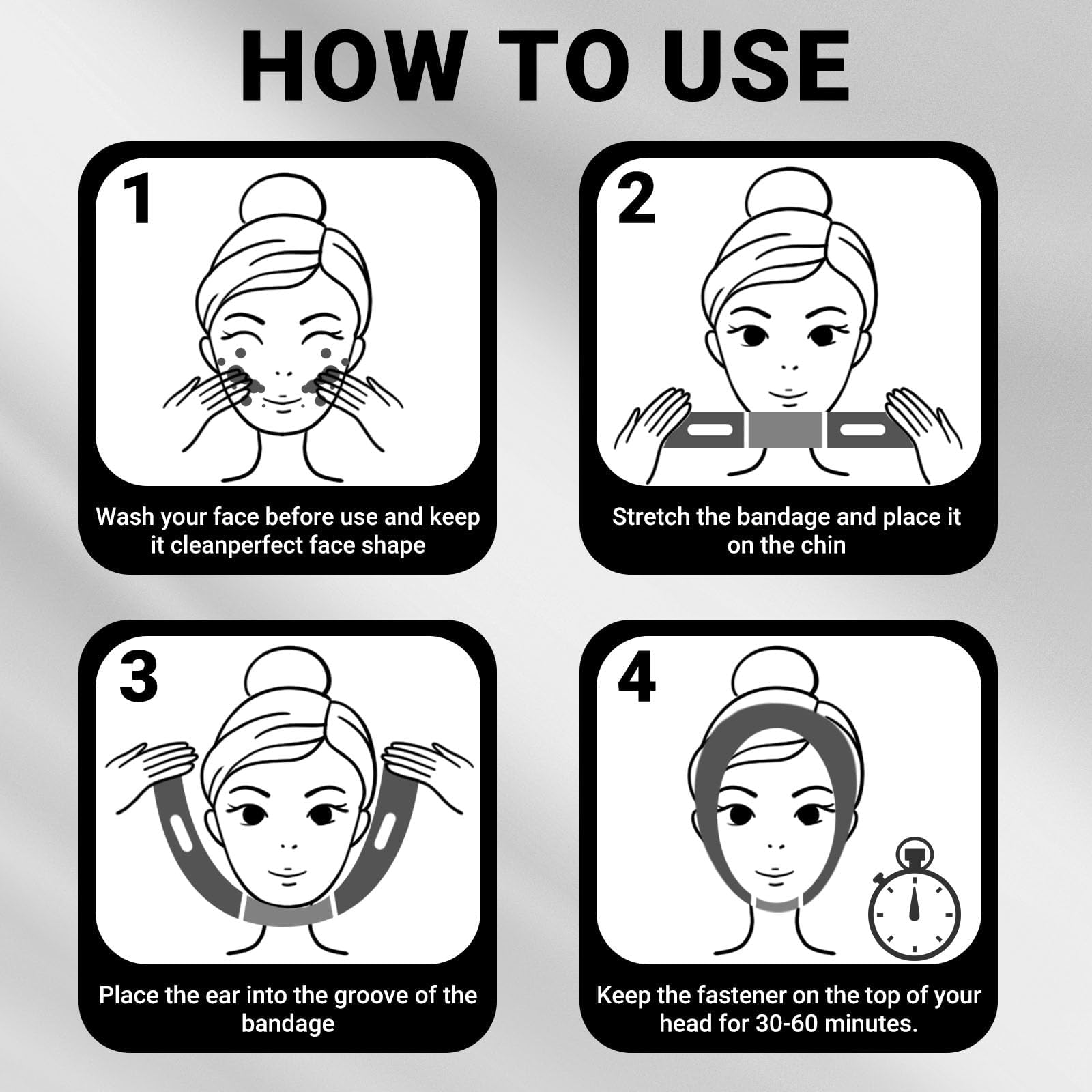 HOW TO USE

1

Wash your face before use and keep it cleanperfect face shape

2

Stretch the bandage and place it on the chin

3

Place the ear into the groove of the bandage

4

Keep the fastener on the top of your head for 30-60 minutes.