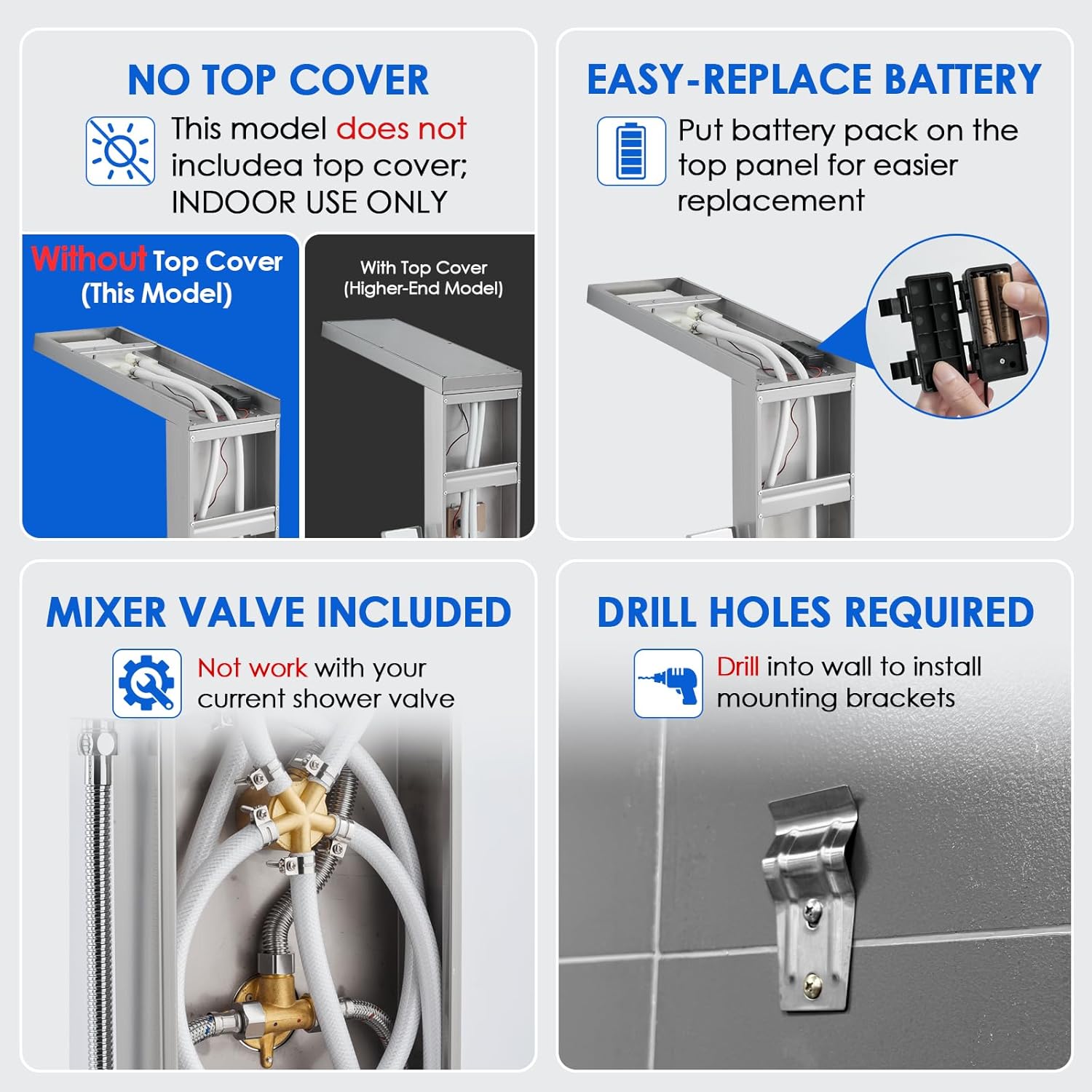 NO TOP COVER

This model does not includea top cover; INDOOR USE ONLY

Without Top Cover (This Model)

With Top Cover (Higher-End Model)

EASY-REPLACE BATTERY

Put battery pack on the top panel for easier replacement

2500

MIXER VALVE INCLUDED

Not work with your current shower valve

DRILL HOLES REQUIRED

Drill into wall to install mounting brackets