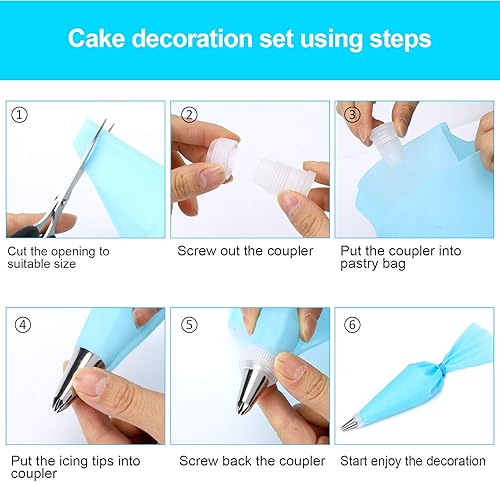 Cake decoration set using steps

①

Cut the opening to suitable size

②

Screw out the coupler

③

Put the coupler into pastry bag

④

Put the icing tips into coupler

⑤

Screw back the coupler

⑥

Start enjoy the decoration