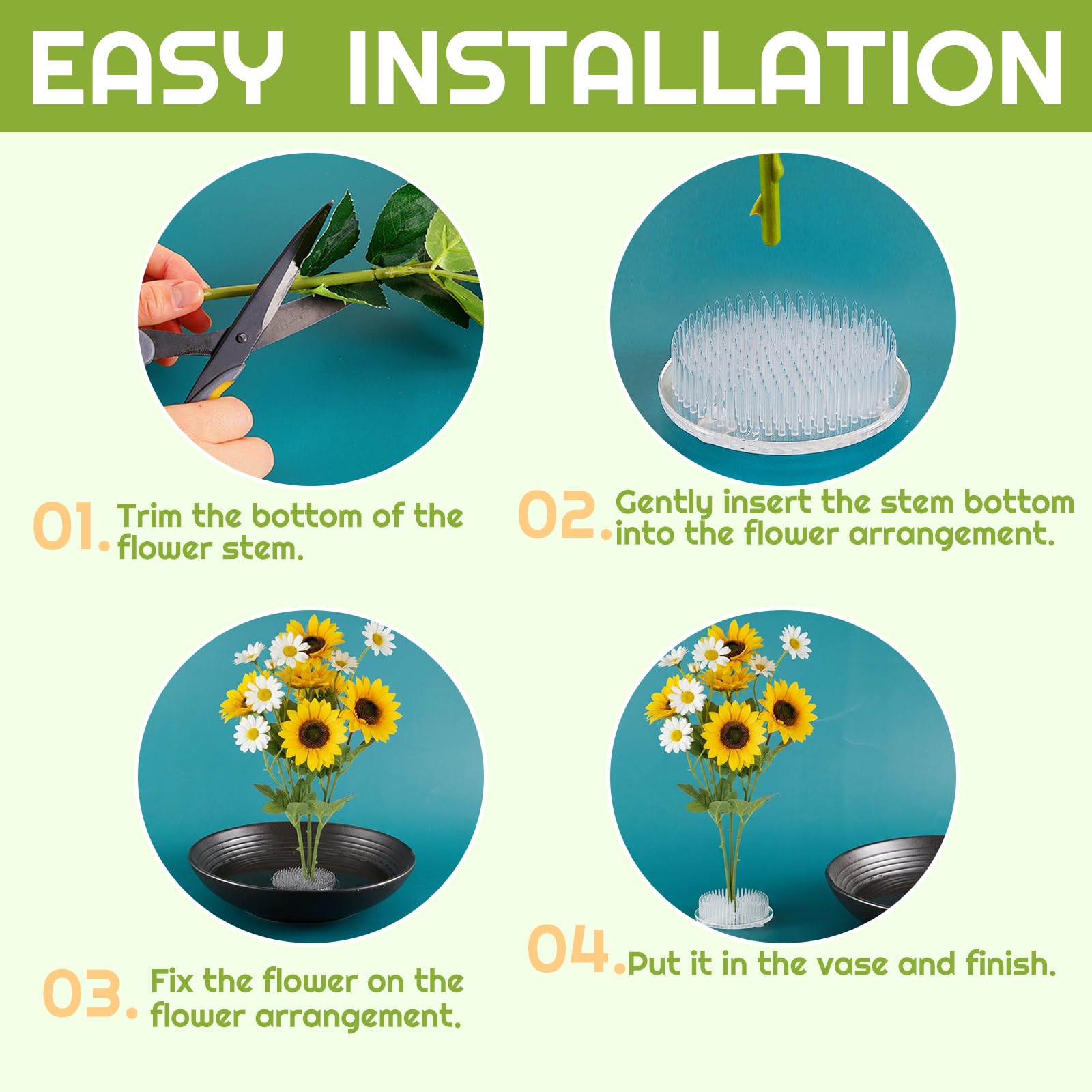 EASY INSTALLATION

01. Trim the bottom of the flower stem.

02. Gently insert the stem bottom into the flower arrangement.

03. Fix the flower on the flower arrangement.

04. Put it in the vase and finish.