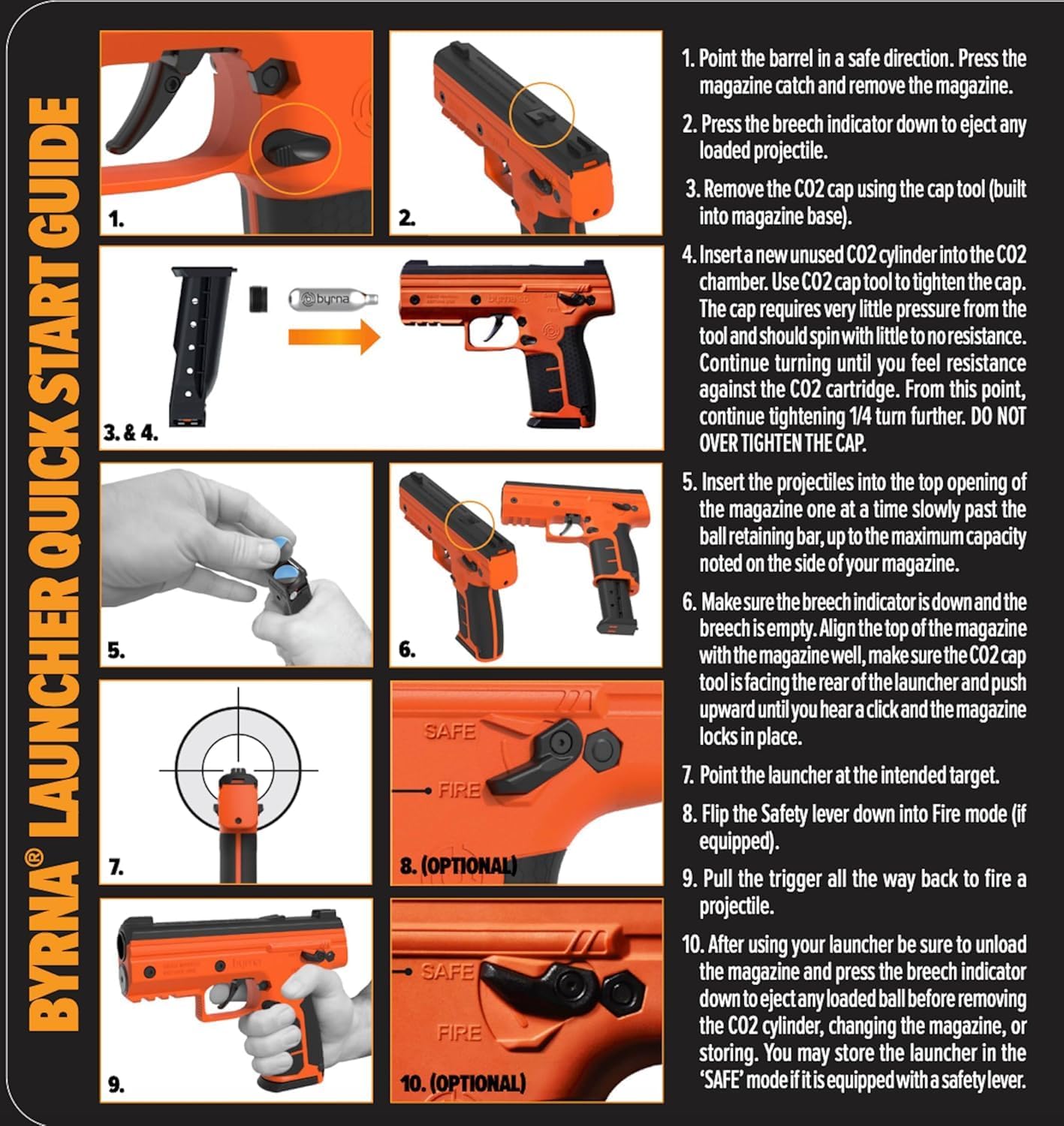 BYRNA® LAUNCHER QUICK START GUIDE

1.

2.

byrna

3. & 4.

5.

6.

7.

SAFE

FIRE

8. (OPTIONAL)

9.

SAFE

FIRE

10. (OPTIONAL)

1. Point the barrel in a safe direction. Press the magazine catch and remove the magazine.

2. Press the breech indicator down to eject any loaded projectile.

3. Remove the CO2 cap using the cap tool (built into magazine base).

4. Insert a new unused CO2 cylinder into the CO2 chamber. Use CO2 cap tool to tighten the cap. The cap requires very little pressure from the tool and should spin with little to no resistance. Continue turning until you feel resistance against the CO2 cartridge. From this point, continue tightening 1/4 turn further. DO NOT OVER TIGHTEN THE CAP.

5. Insert the projectiles into the top opening of the magazine one at a time slowly past the ball retaining bar, up to the maximum capacity noted on the side of your magazine.

6. Make sure the breech indicator is down and the breech is empty. Align the top of the magazine with the magazine well, make sure the CO2 cap tool is facing the rear of the launcher and push upward until you hear a click and the magazine locks in place.

7. Point the launcher at the intended target.

8. Flip the Safety lever down into Fire mode (if equipped).

9. Pull the trigger all the way back to fire a projectile.

10. After using your launcher be sure to unload the magazine and press the breech indicator down to eject any loaded ball before removing the CO2 cylinder, changing the magazine, or storing. You may store the launcher in the 'SAFE' mode if it is equipped with a safety lever.