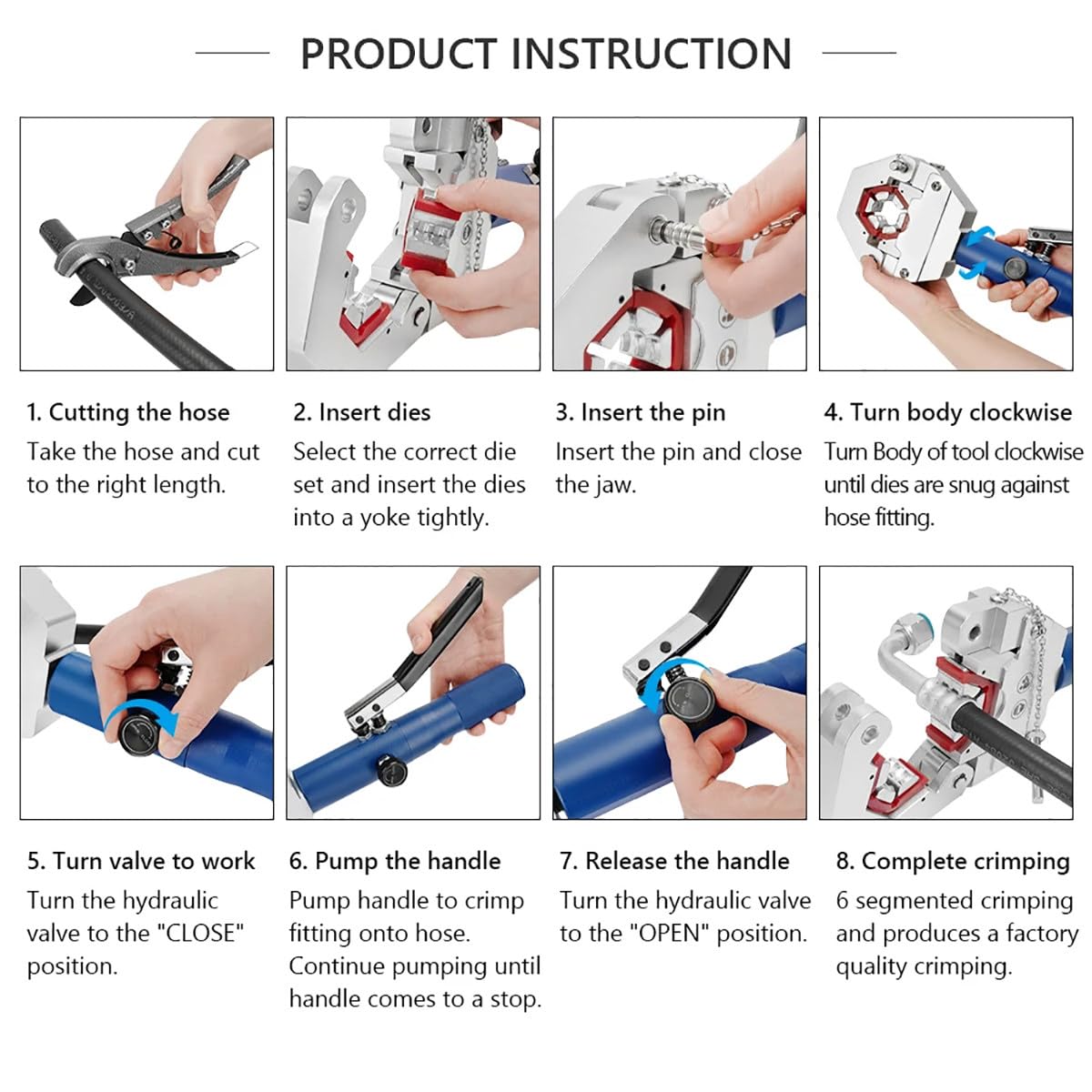 PRODUCT INSTRUCTION

1. Cutting the hose
Take the hose and cut to the right length.

2. Insert dies
Select the correct die set and insert the dies into a yoke tightly.

3. Insert the pin
Insert the pin and close the jaw.

4. Turn body clockwise
Turn Body of tool clockwise until dies are snug against hose fitting.

5. Turn valve to work
Turn the hydraulic valve to the "CLOSE" position.

6. Pump the handle
Pump handle to crimp fitting onto hose. Continue pumping until handle comes to a stop.

7. Release the handle
Turn the hydraulic valve to the "OPEN" position.

8. Complete crimping
6 segmented crimping and produces a factory quality crimping.