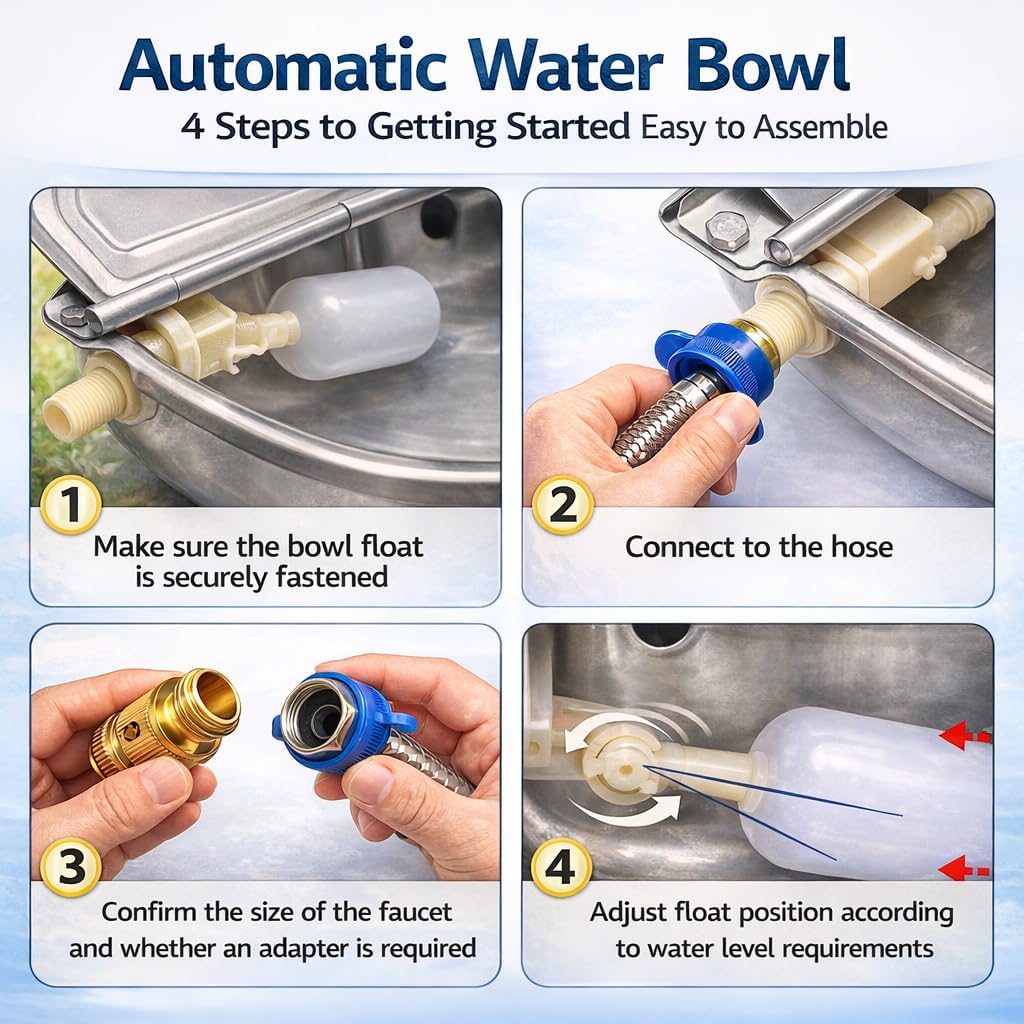 Automatic Water Bowl

4 Steps to Getting Started Easy to Assemble

1

Make sure the bowl float is securely fastened

2

Connect to the hose

3

Confirm the size of the faucet and whether an adapter is required

4

Adjust float position according to water level requirements