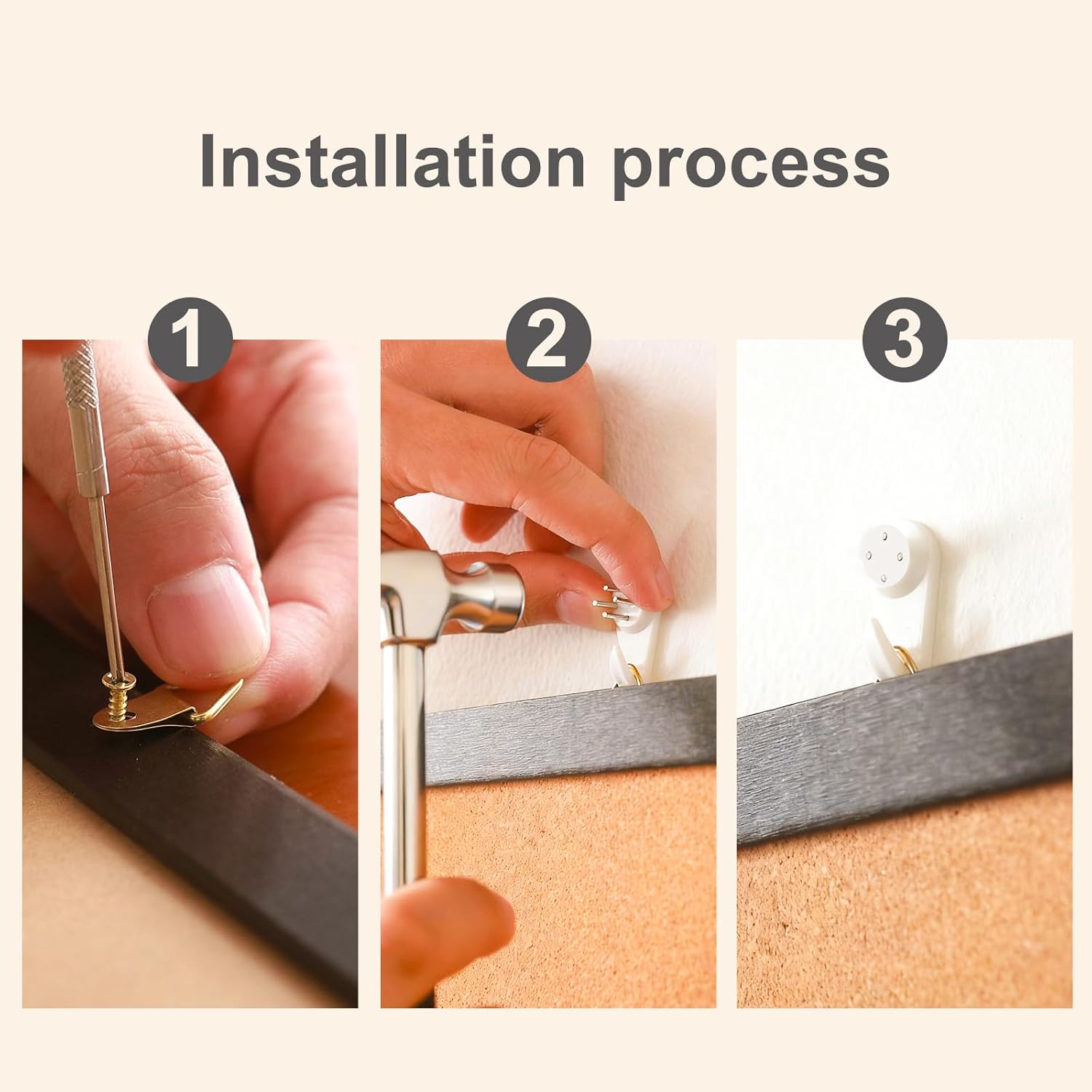 Installation process

1

2

3