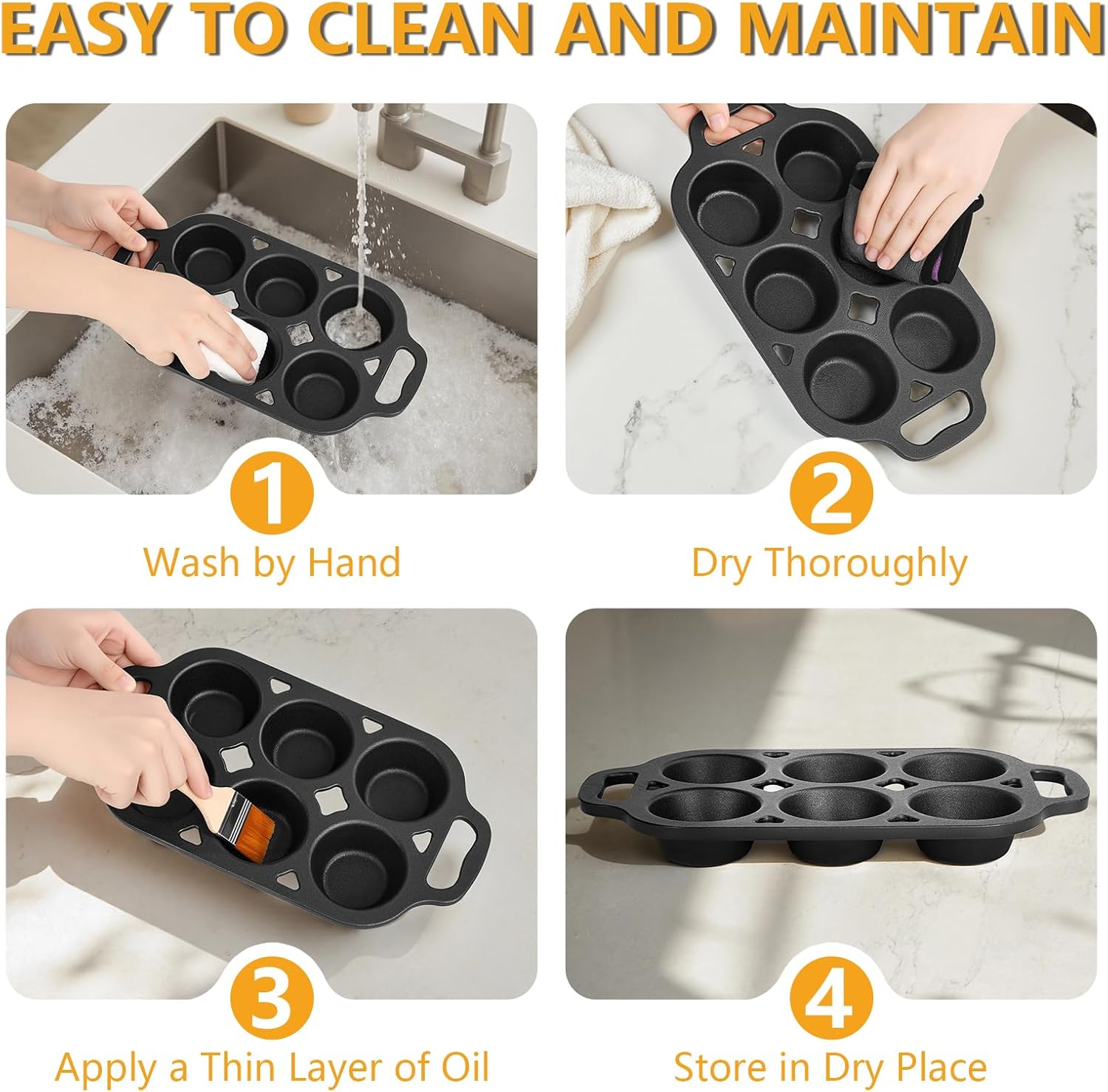 EASY TO CLEAN AND MAINTAIN

1
Wash by Hand

2
Dry Thoroughly

3
Apply a Thin Layer of Oil

4
Store in Dry Place