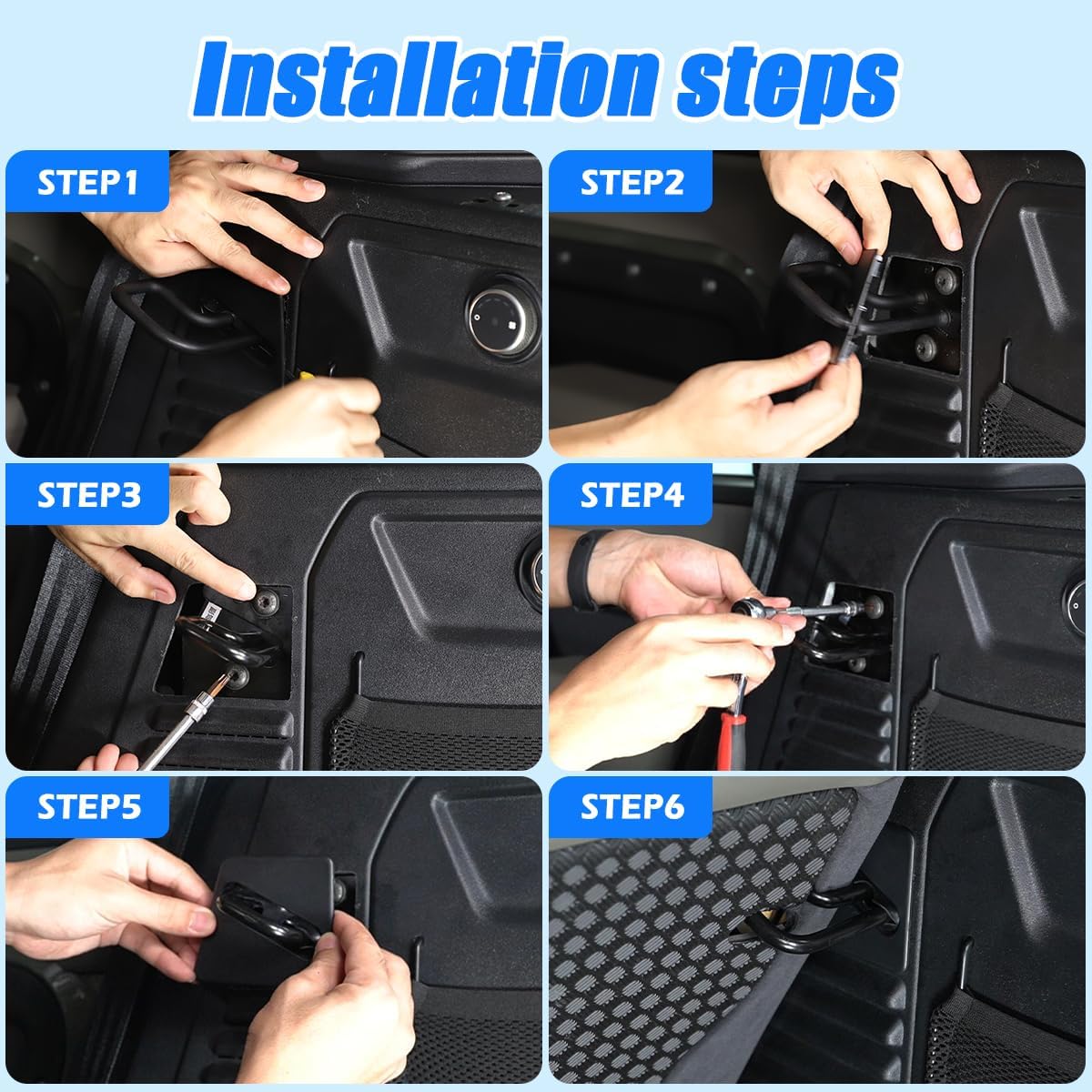 Installation steps

STEP1

STEP2

STEP3

STEP4

STEP5

STEP6