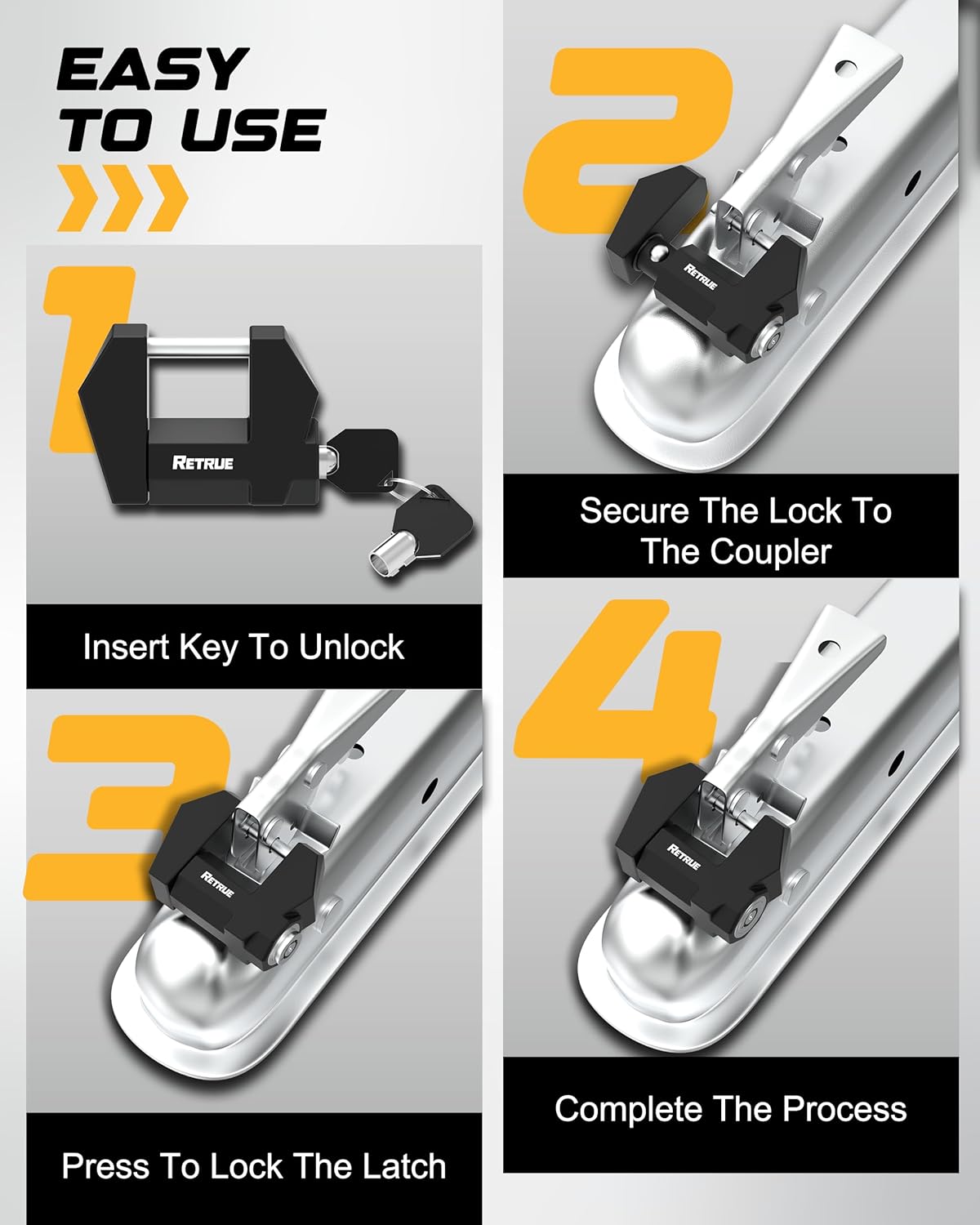 EASY TO USE

1

RETRUE

Insert Key To Unlock

2

RETRUE

Secure The Lock To The Coupler

3

RETRUE

Press To Lock The Latch

4

RETRUE

Complete The Process