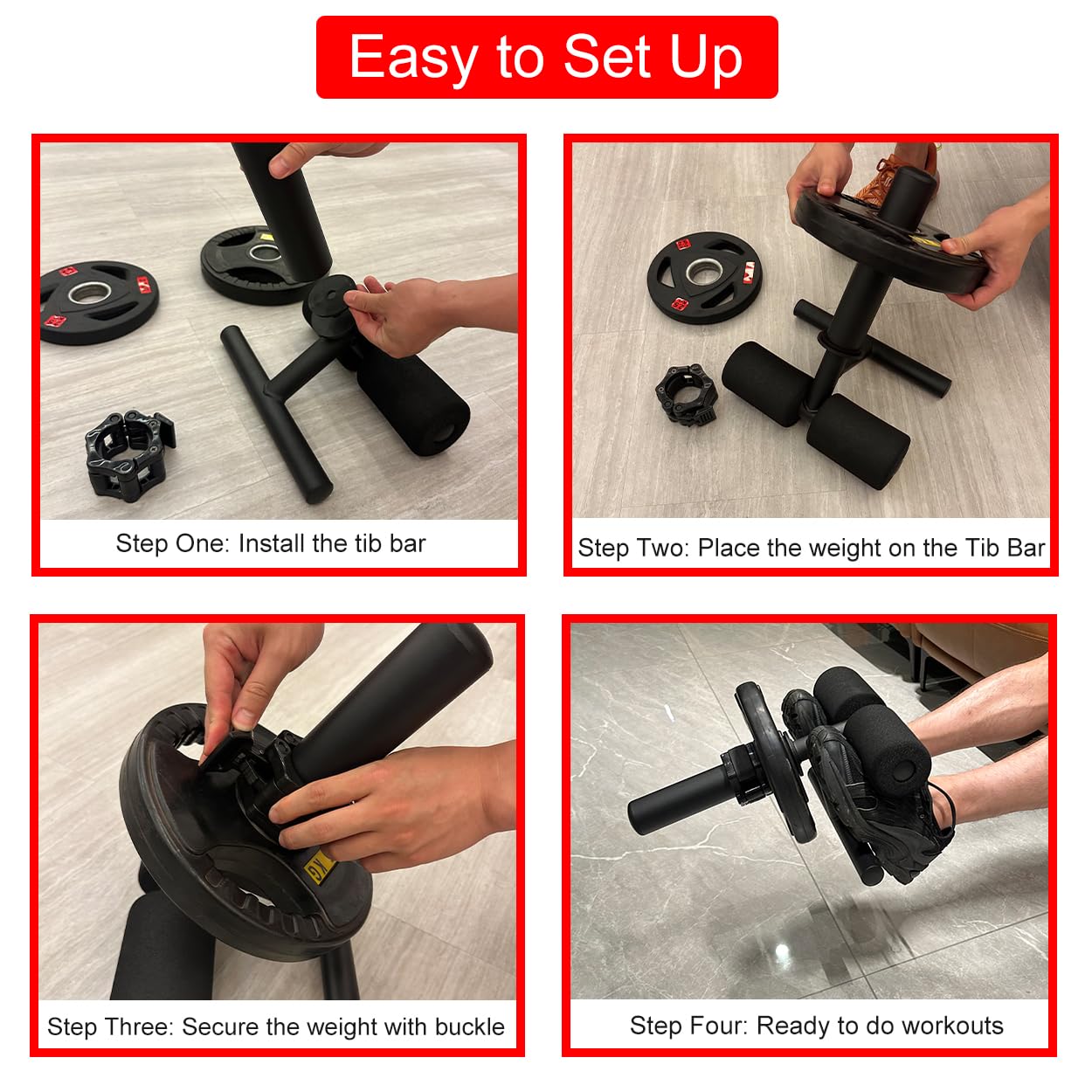 Easy to Set Up

Step One: Install the tib bar

Step Two: Place the weight on the Tib Bar

Step Three: Secure the weight with buckle

Step Four: Ready to do workouts