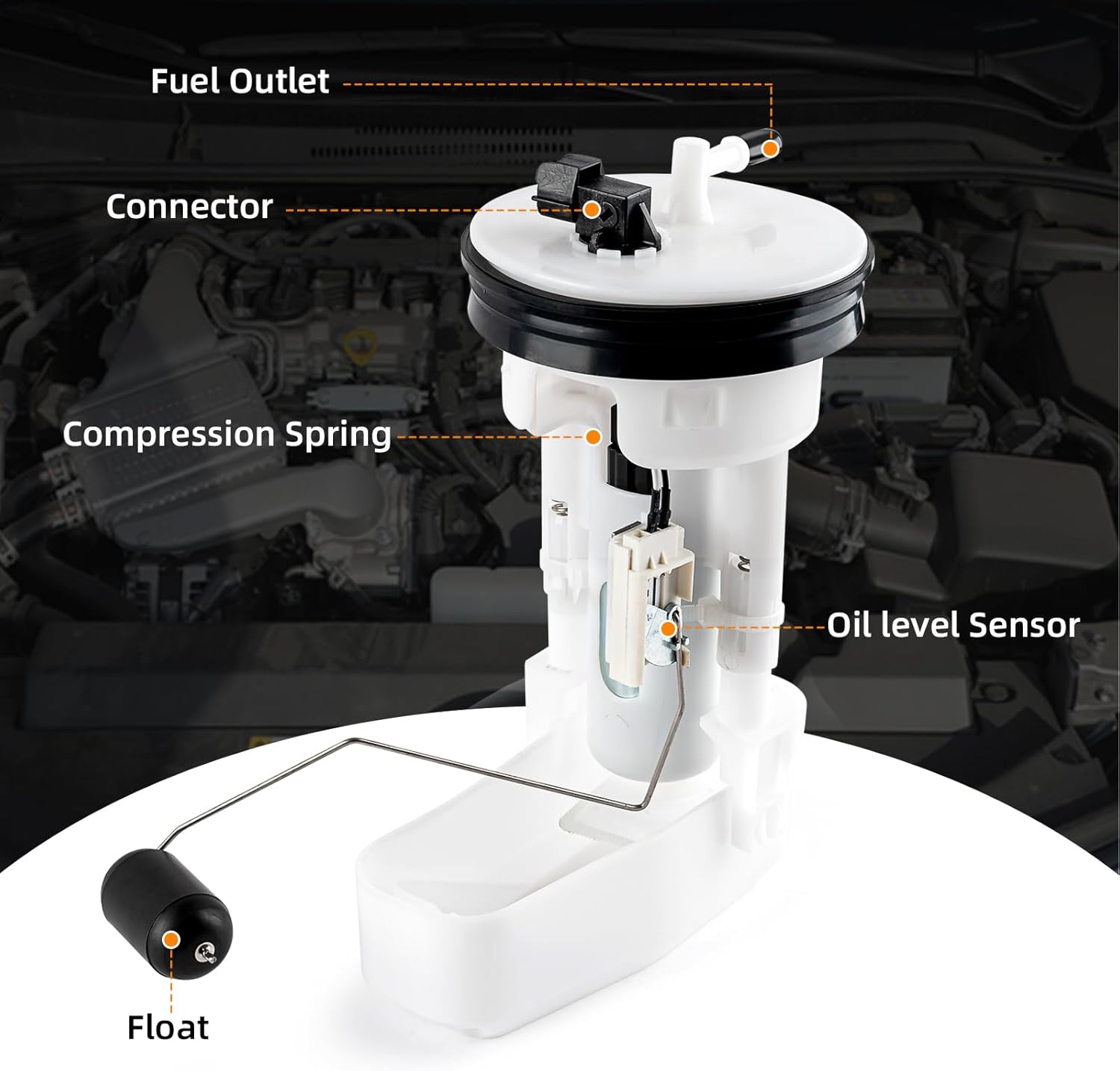 Fuel Outlet

Connector

Compression Spring

Oil level Sensor

Float