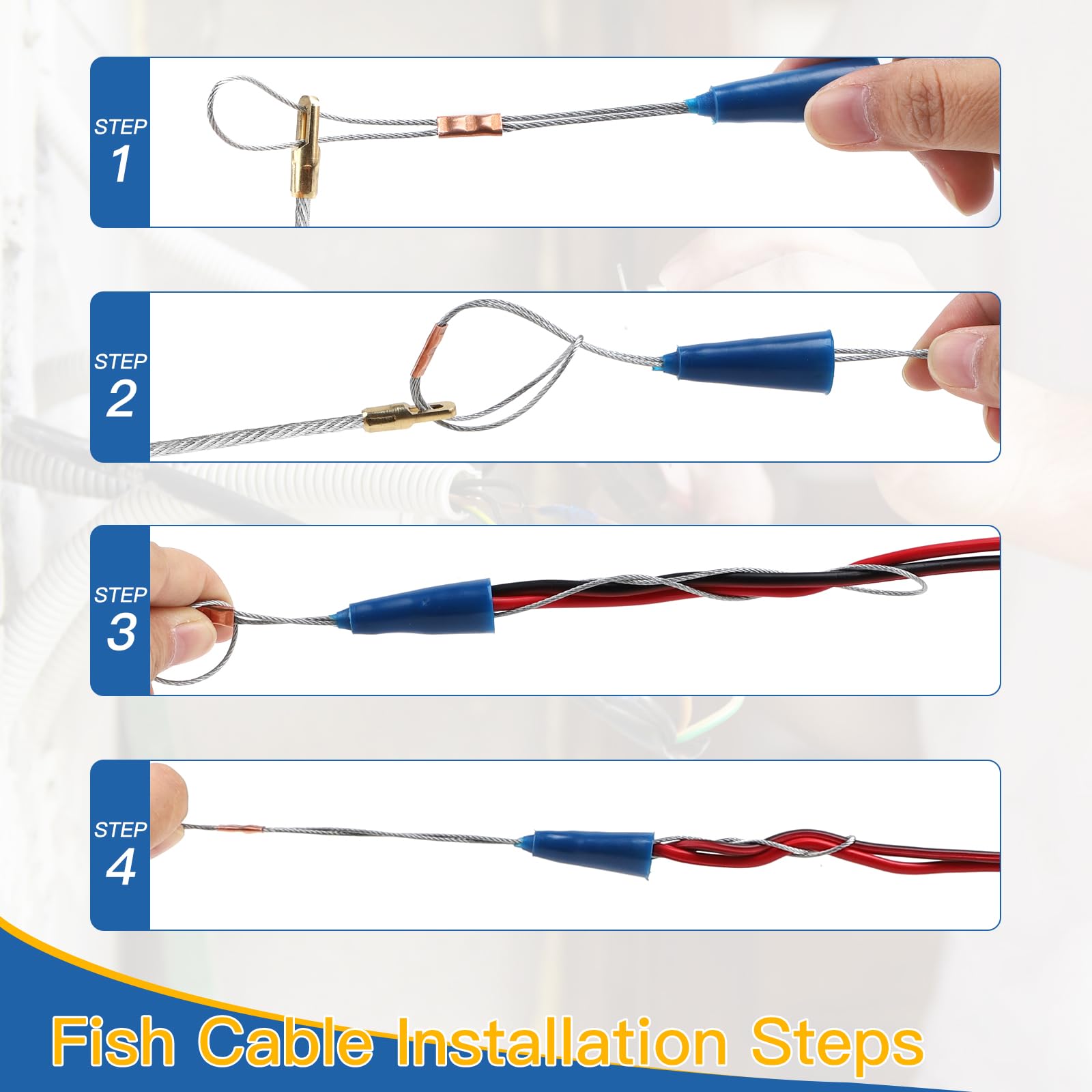 STEP 1

STEP 2

STEP 3

STEP 4

Fish Cable Installation Steps