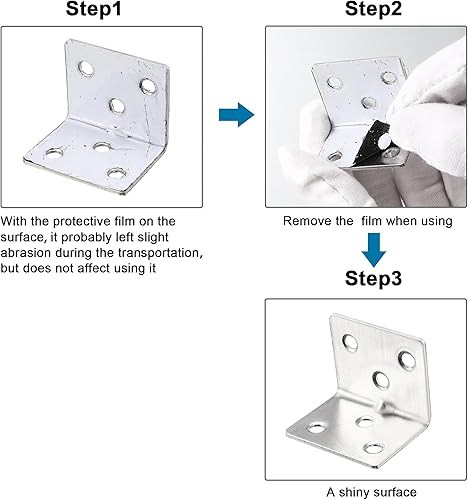 Step1

With the protective film on the surface, it probably left slight abrasion during the transportation, but does not affect using it

Step2

Remove the  film when using

Step3

A shiny surface