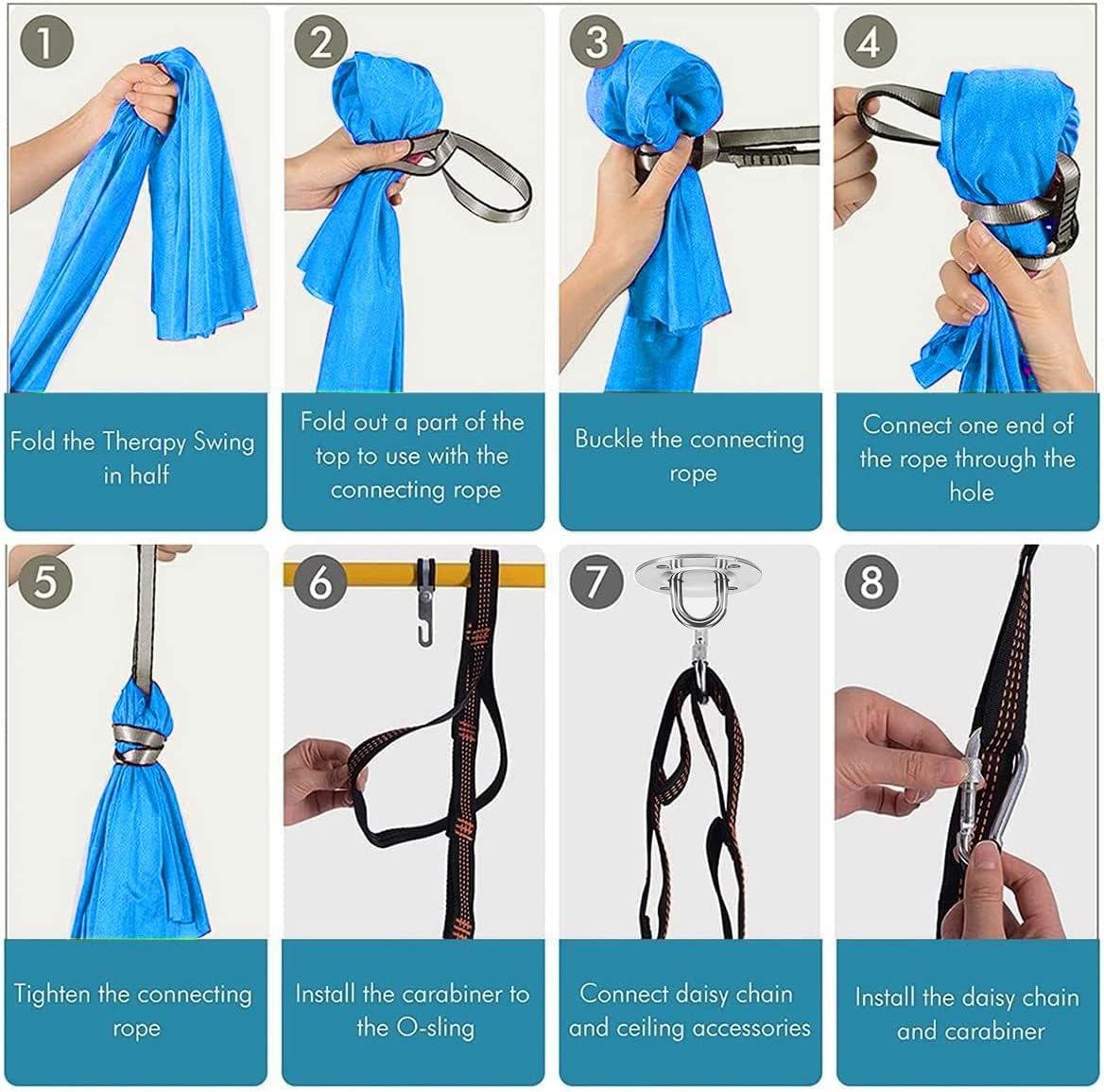 1

Fold the Therapy Swing in half

2

Fold out a part of the top to use with the connecting rope

3

Buckle the connecting rope

4

Connect one end of the rope through the hole

5

Tighten the connecting rope

6

Install the carabiner to the O-sling

7

Connect daisy chain and ceiling accessories

8

Install the daisy chain and carabiner