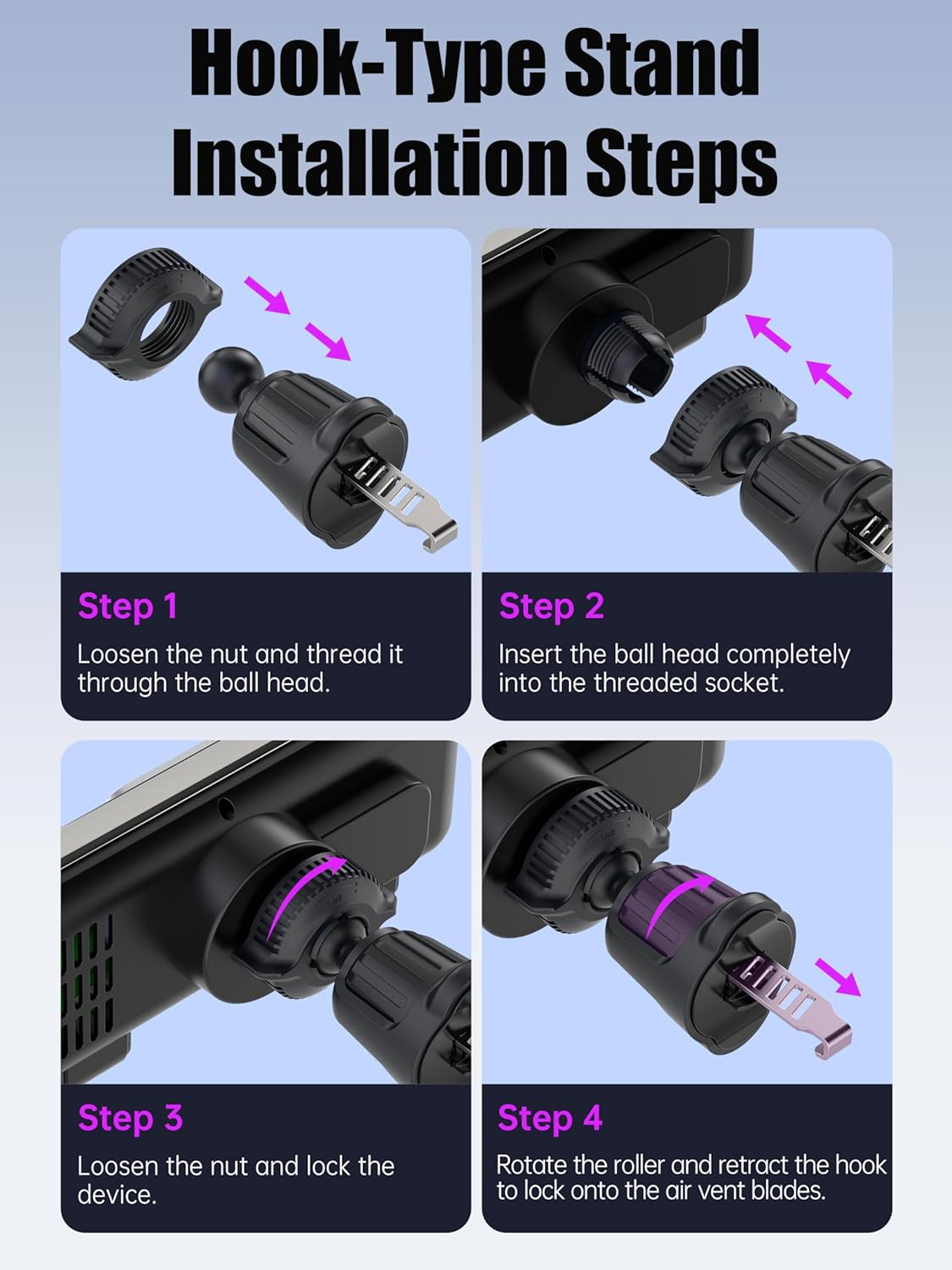 Hook-Type Stand Installation Steps

Step 1
Loosen the nut and thread it through the ball head.

Step 2
Insert the ball head completely into the threaded socket.

Step 3
Loosen the nut and lock the device.

Step 4
Rotate the roller and retract the hook to lock onto the air vent blades.