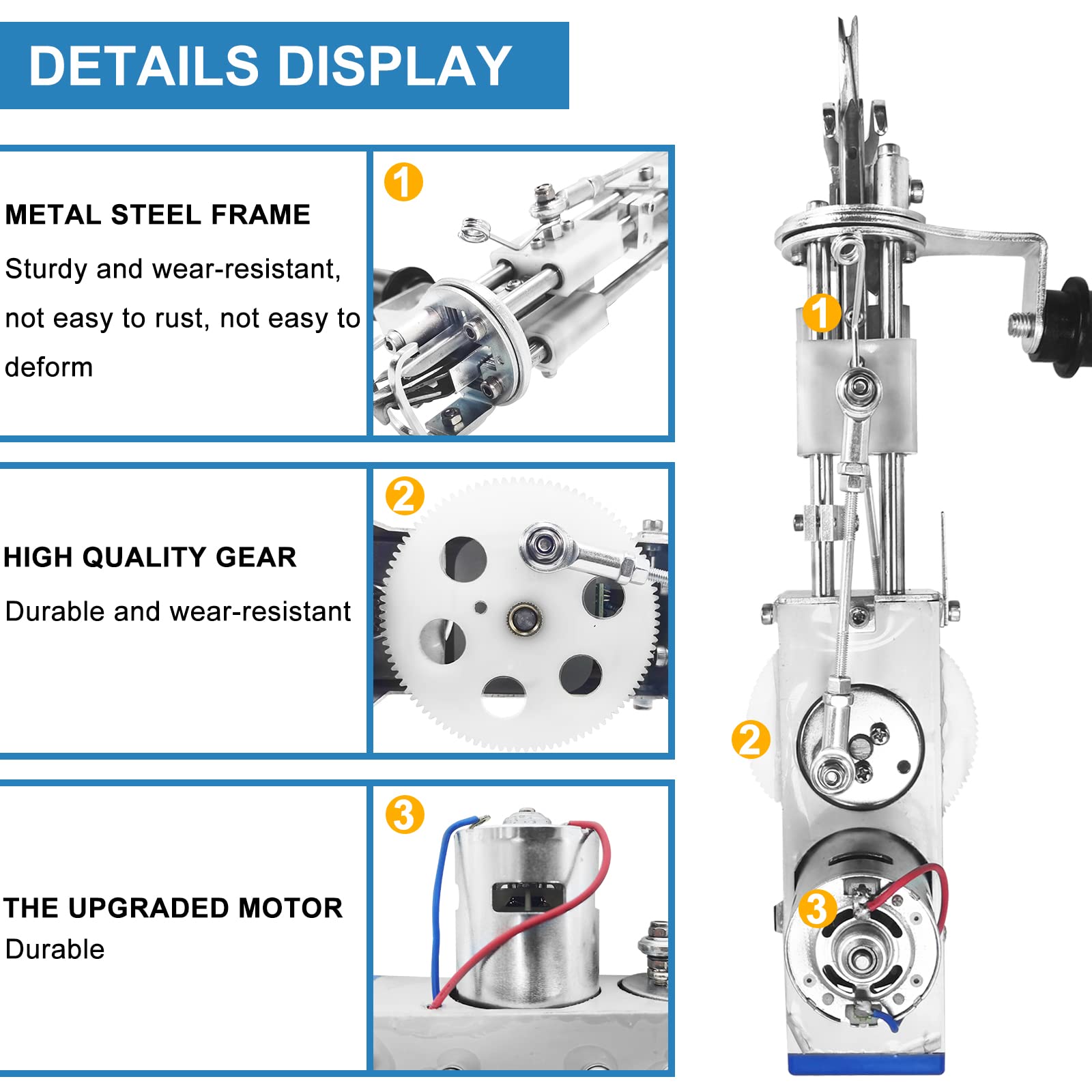 DETAILS DISPLAY

METAL STEEL FRAME
Sturdy and wear-resistant, not easy to rust, not easy to deform

1

HIGH QUALITY GEAR
Durable and wear-resistant

2

THE UPGRADED MOTOR
Durable

3

1
2
3