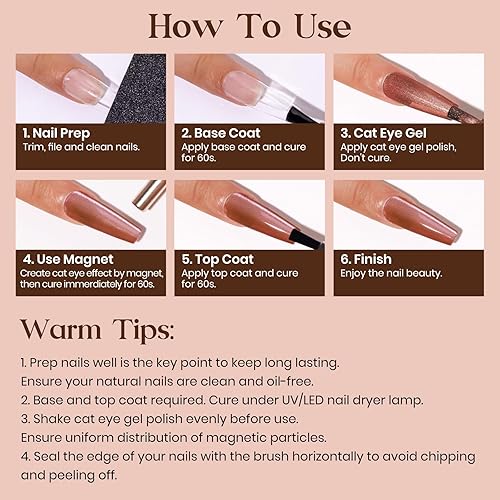 How To Use

1. Nail Prep
Trim, file and clean nails.

2. Base Coat
Apply base coat and cure for 60s.

3. Cat Eye Gel
Apply cat eye gel polish, Don't cure.

4. Use Magnet
Create cat eye effect by magnet, then cure immerdiately for 60s.

5. Top Coat
Apply top coat and cure for 60s.

6. Finish
Enjoy the nail beauty.

Warm Tips:

1. Prep nails well is the key point to keep long lasting.
Ensure your natural nails are clean and oil-free.
2. Base and top coat required. Cure under UV/LED nail dryer lamp.
3. Shake cat eye gel polish evenly before use.
Ensure uniform distribution of magnetic particles.
4. Seal the edge of your nails with the brush horizontally to avoid chipping and peeling off.