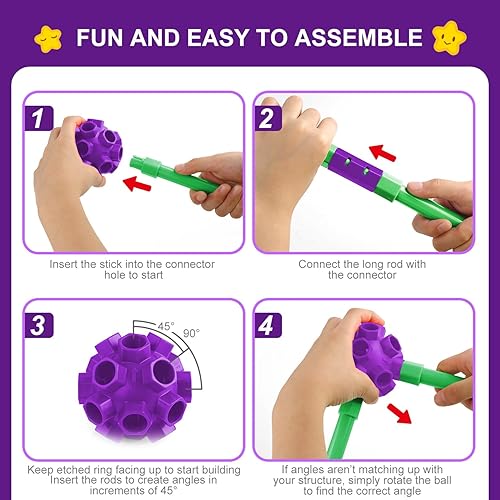 FUN AND EASY TO ASSEMBLE

1

Insert the stick into the connector hole to start

2

Connect the long rod with the connector

3

45°

90°

Keep etched ring facing up to start building Insert the rods to create angles in increments of 45°

4

If angles aren't matching up with your structure, simply rotate the ball to find the correct angle