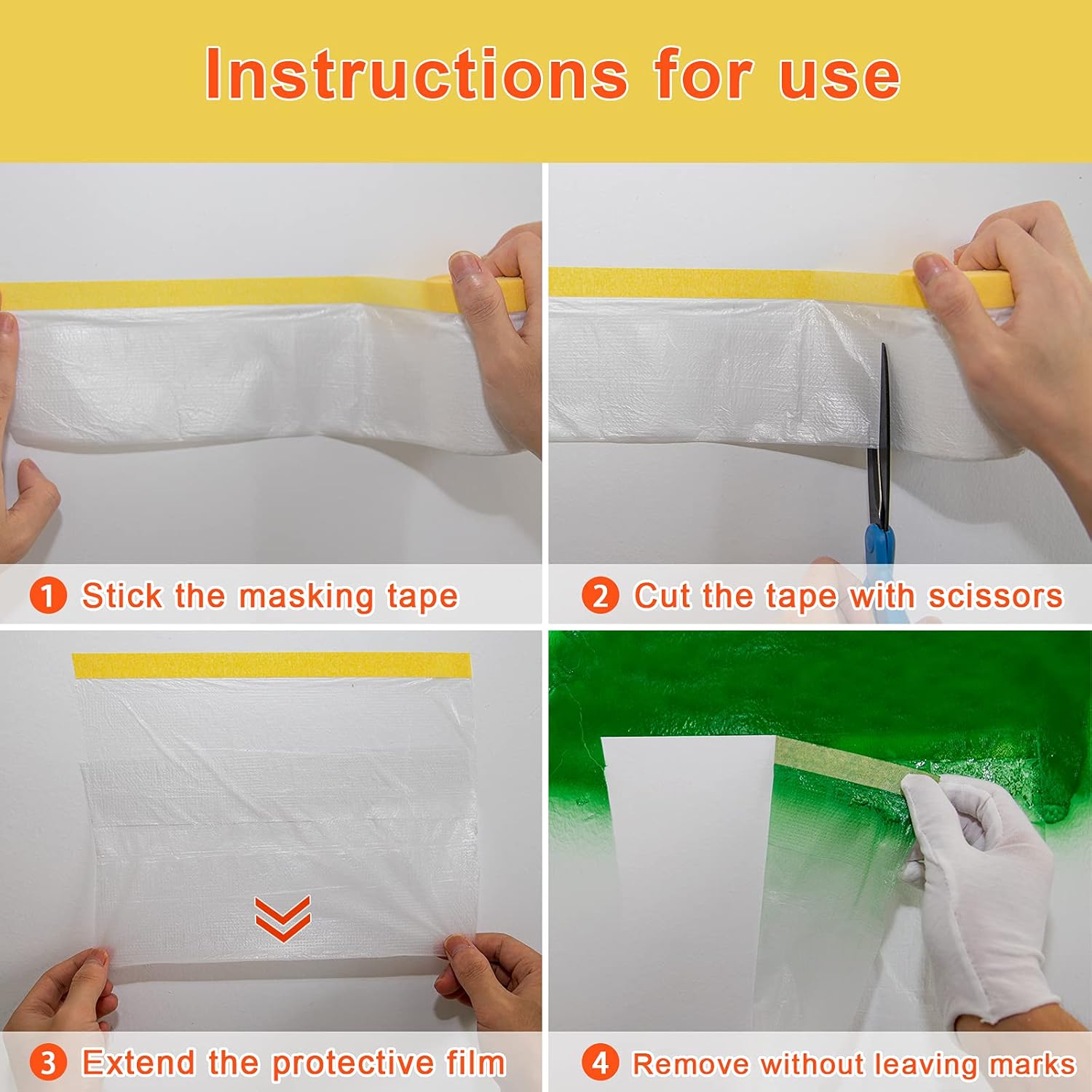 Instructions for use

1 Stick the masking tape

2 Cut the tape with scissors

3 Extend the protective film

4 Remove without leaving marks