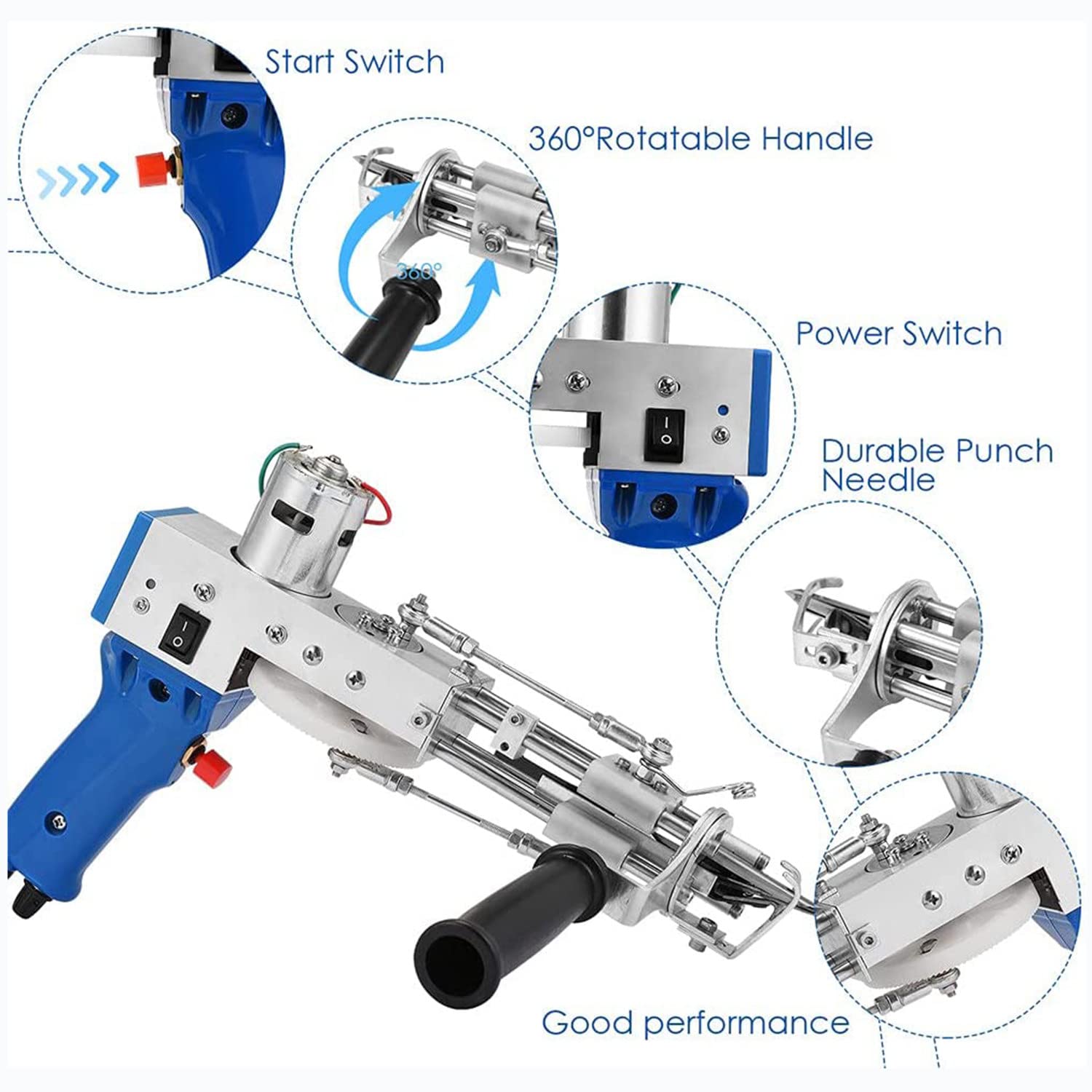 Start Switch

360°Rotatable Handle

360°

Power Switch

Durable Punch Needle

Good performance