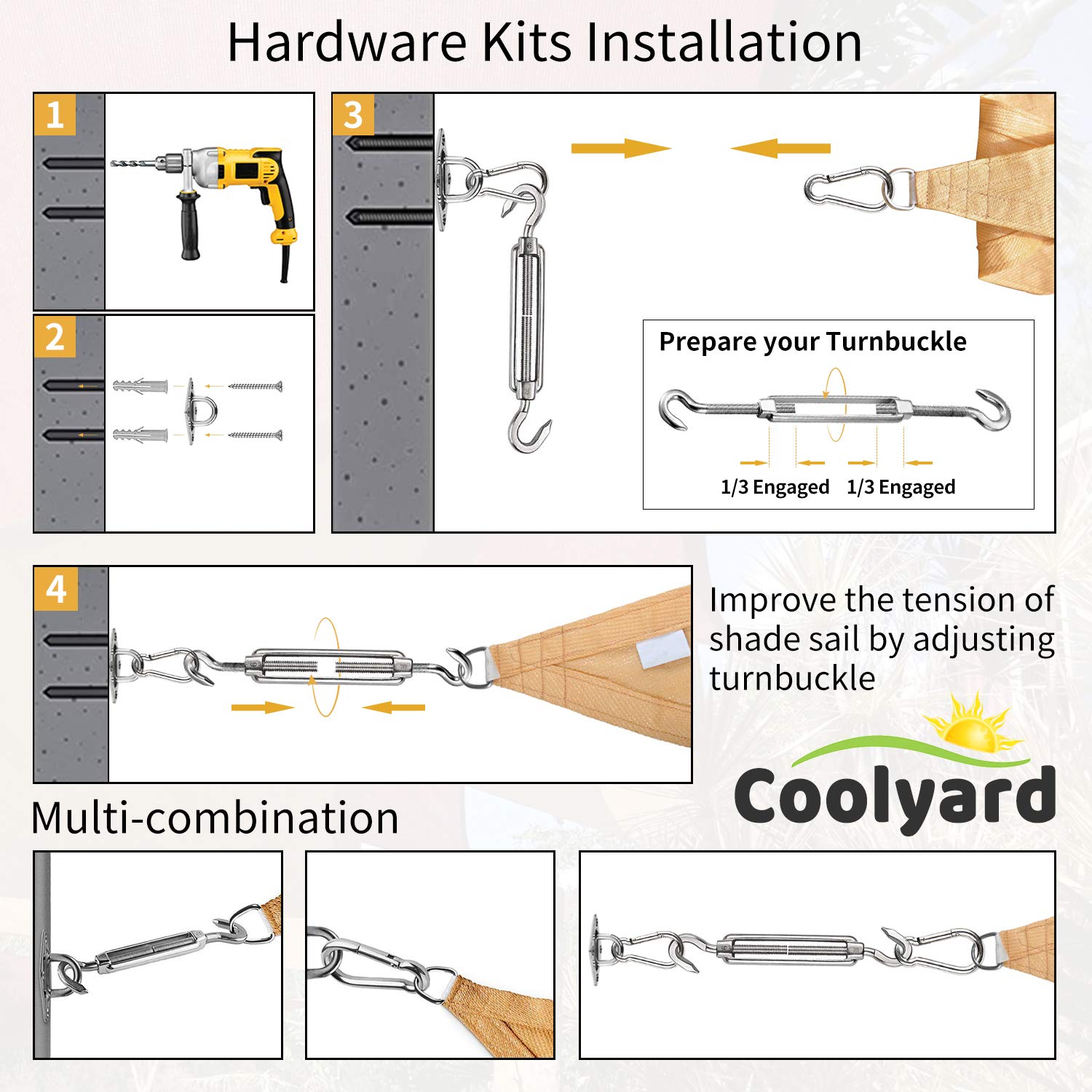 Hardware Kits Installation

1

2

3

Prepare your Turnbuckle

1/3 Engaged 1/3 Engaged

4

Improve the tension of shade sail by adjusting turnbuckle

Coolyard

Multi-combination