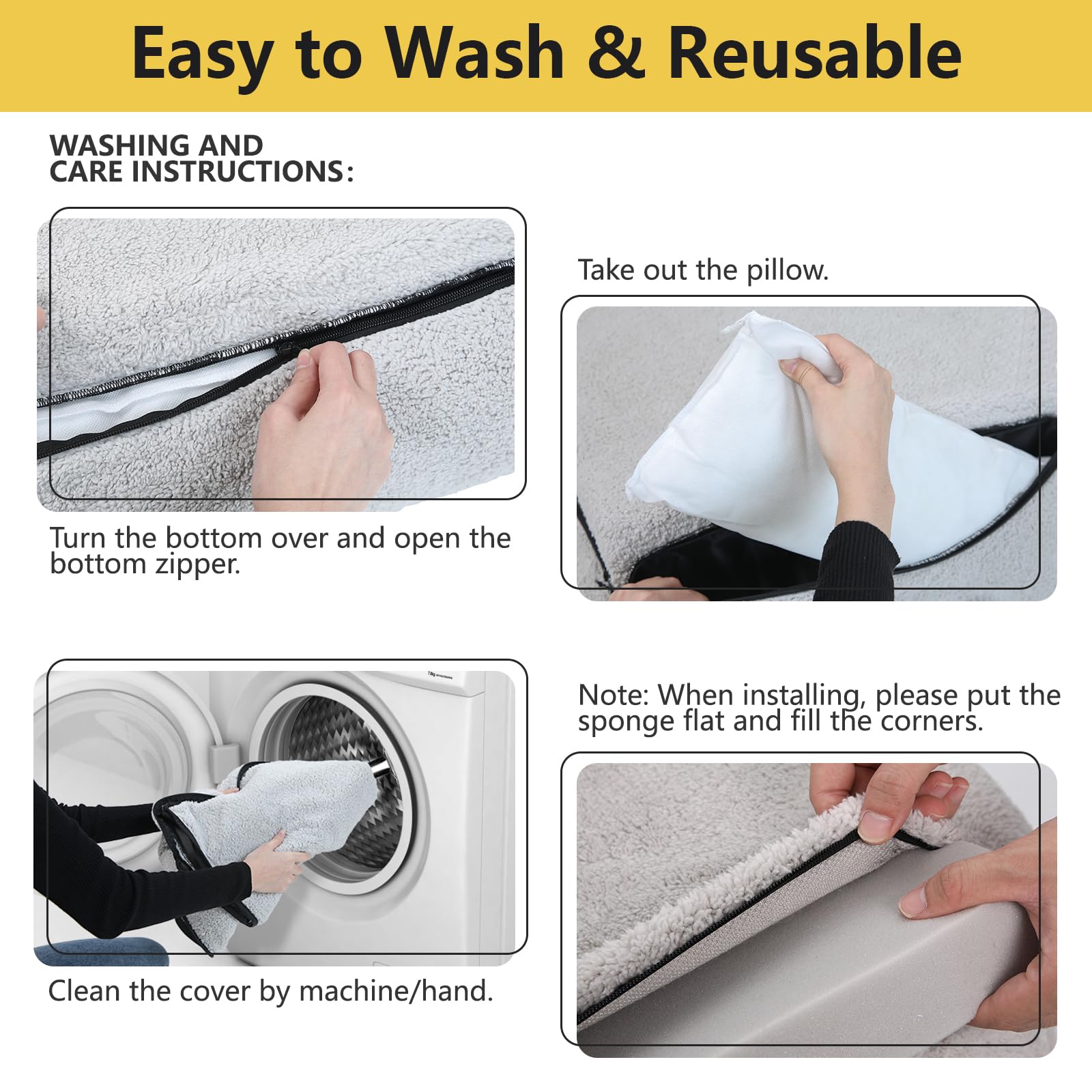 Easy to Wash & Reusable

WASHING AND CARE INSTRUCTIONS:

Turn the bottom over and open the bottom zipper.

Take out the pillow.

Clean the cover by machine/hand.

Note: When installing, please put the sponge flat and fill the corners.