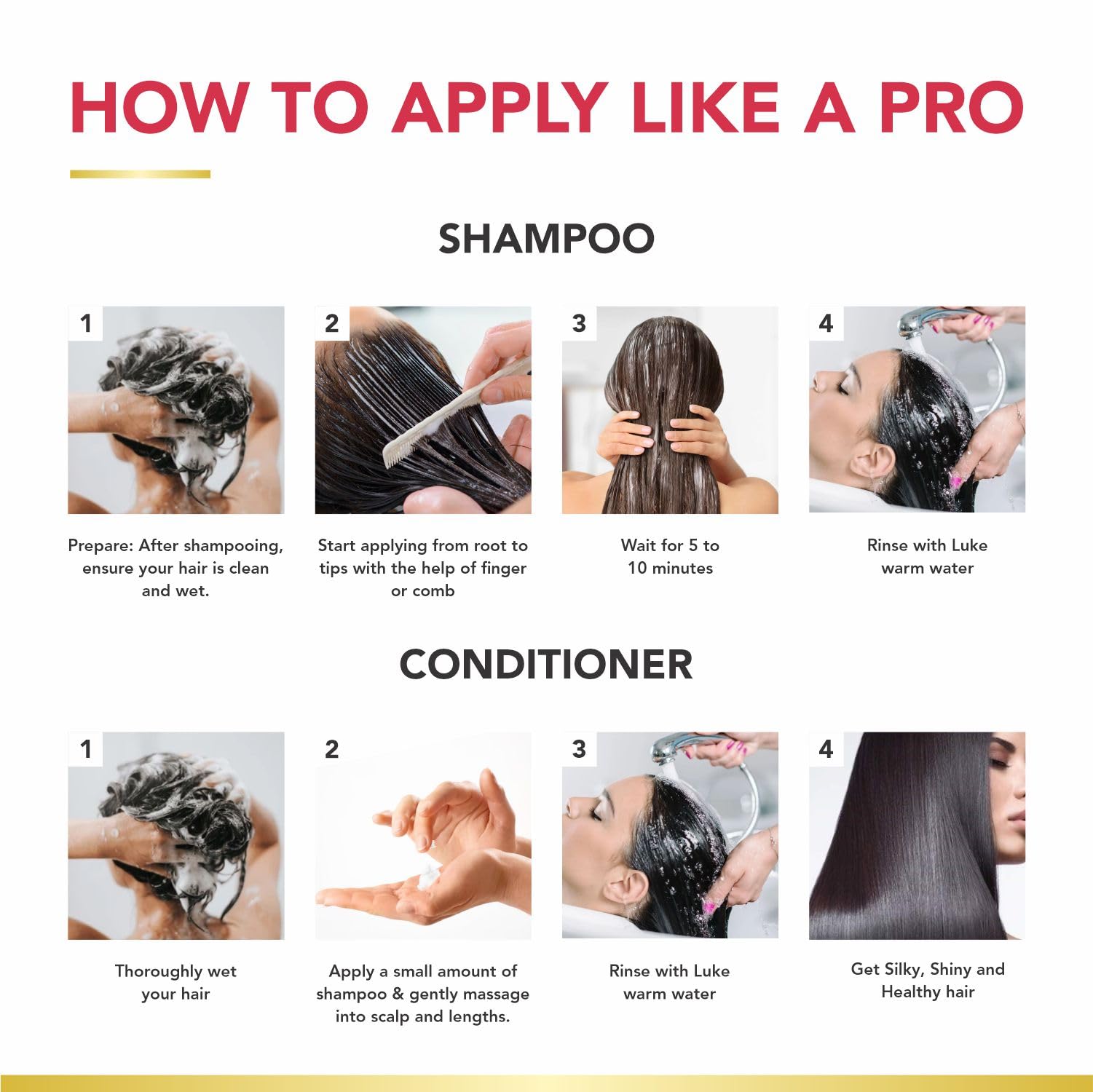 HOW TO APPLY LIKE A PRO

SHAMPOO

1

Prepare: After shampooing, ensure your hair is clean and wet.

2

Start applying from root to tips with the help of finger or comb

3

Wait for 5 to 10 minutes

4

Rinse with Luke warm water

CONDITIONER

1

Thoroughly wet your hair

2

Apply a small amount of shampoo & gently massage into scalp and lengths.

3

Rinse with Luke warm water

4

Get Silky, Shiny and Healthy hair