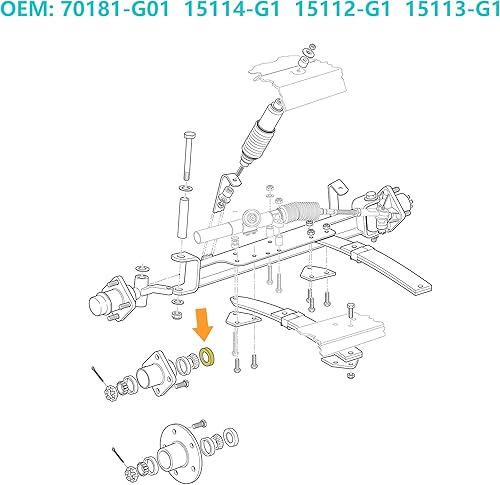 OEM: 70181-G01  15114-G1  15112-G1  15113-G1