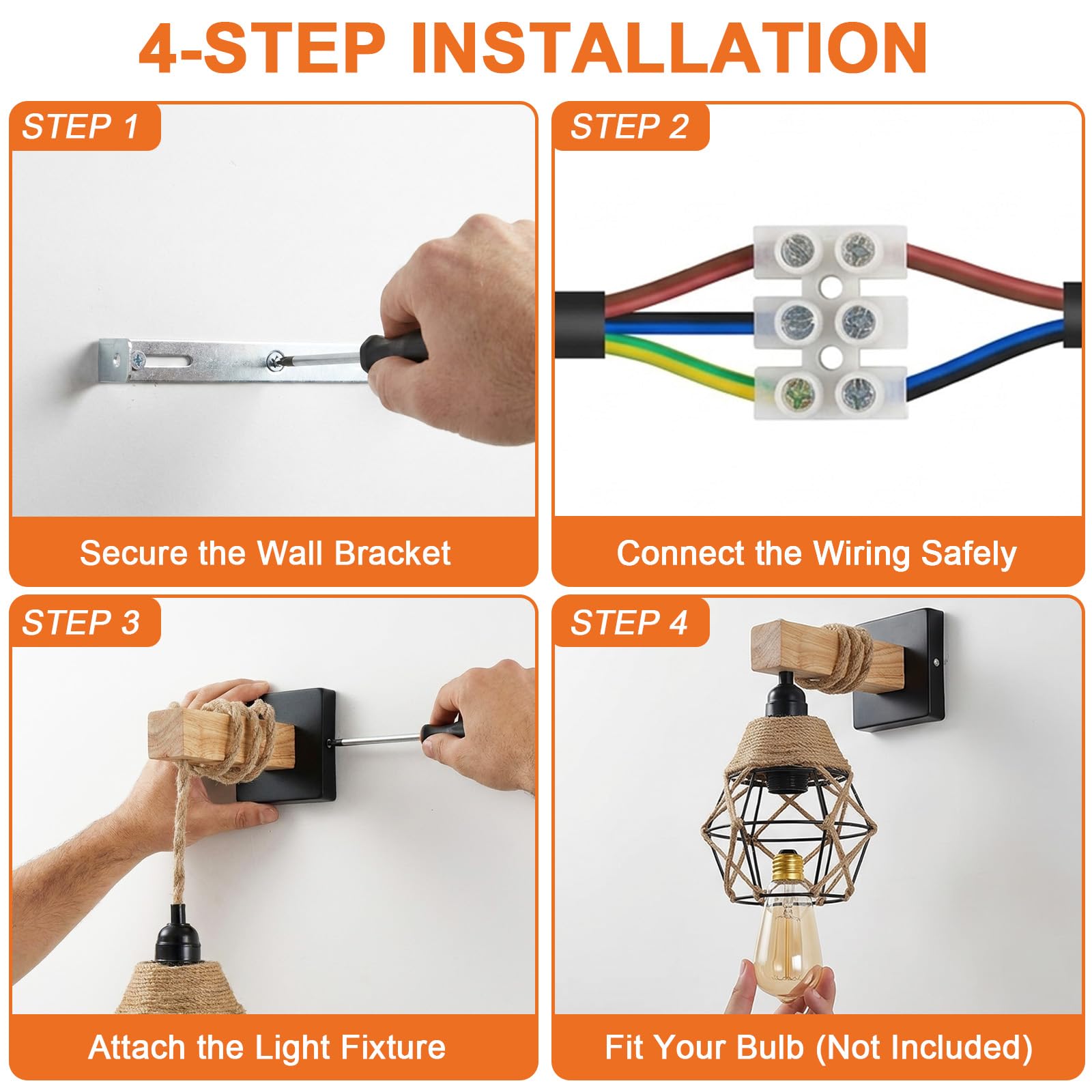 4-STEP INSTALLATION

STEP 1

Secure the Wall Bracket

STEP 2

Connect the Wiring Safely

STEP 3

Attach the Light Fixture

STEP 4

Fit Your Bulb (Not Included)