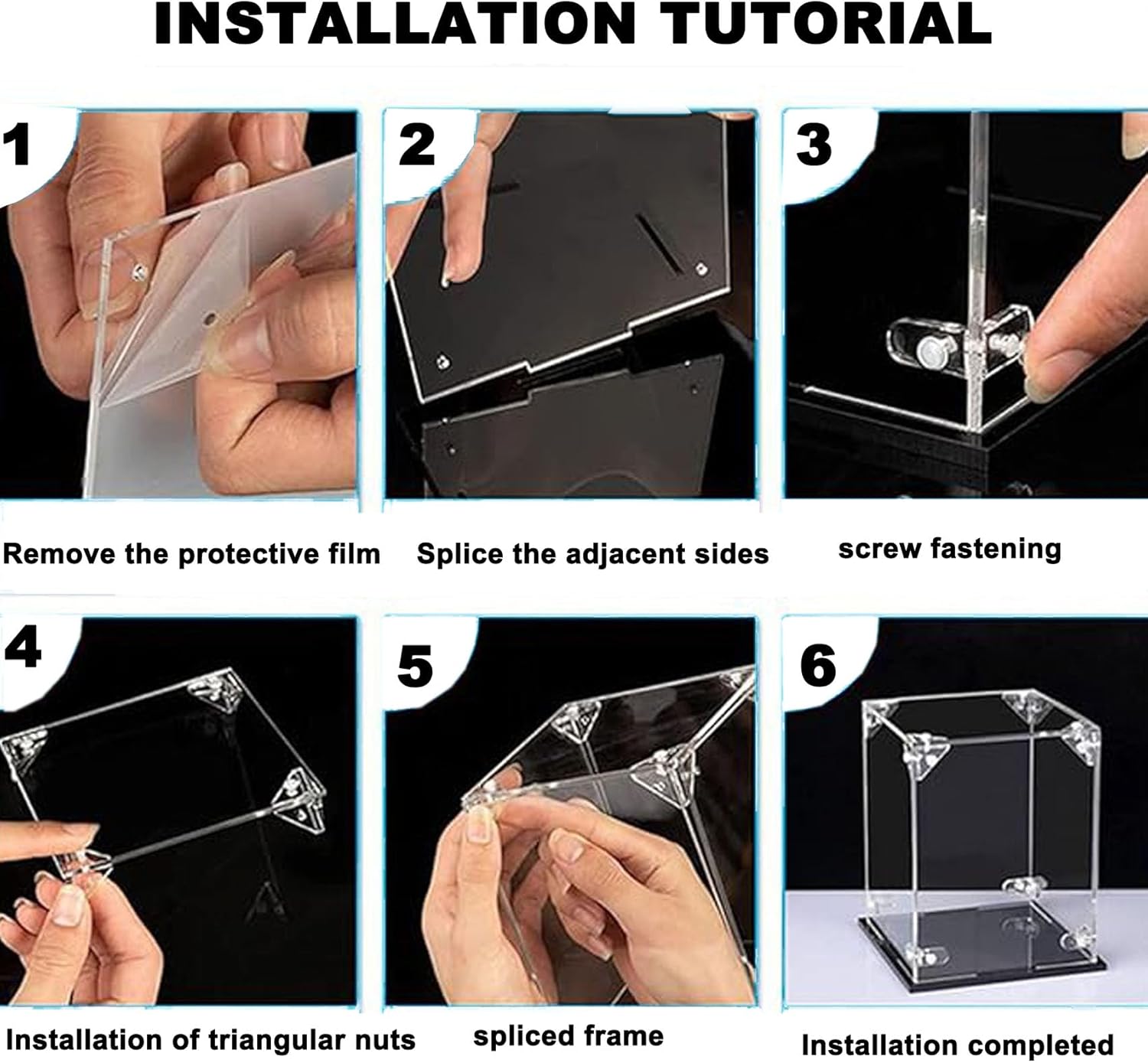 INSTALLATION TUTORIAL

1

Remove the protective film

2

Splice the adjacent sides

3

screw fastening

4

Installation of triangular nuts

5

spliced frame

6

Installation completed