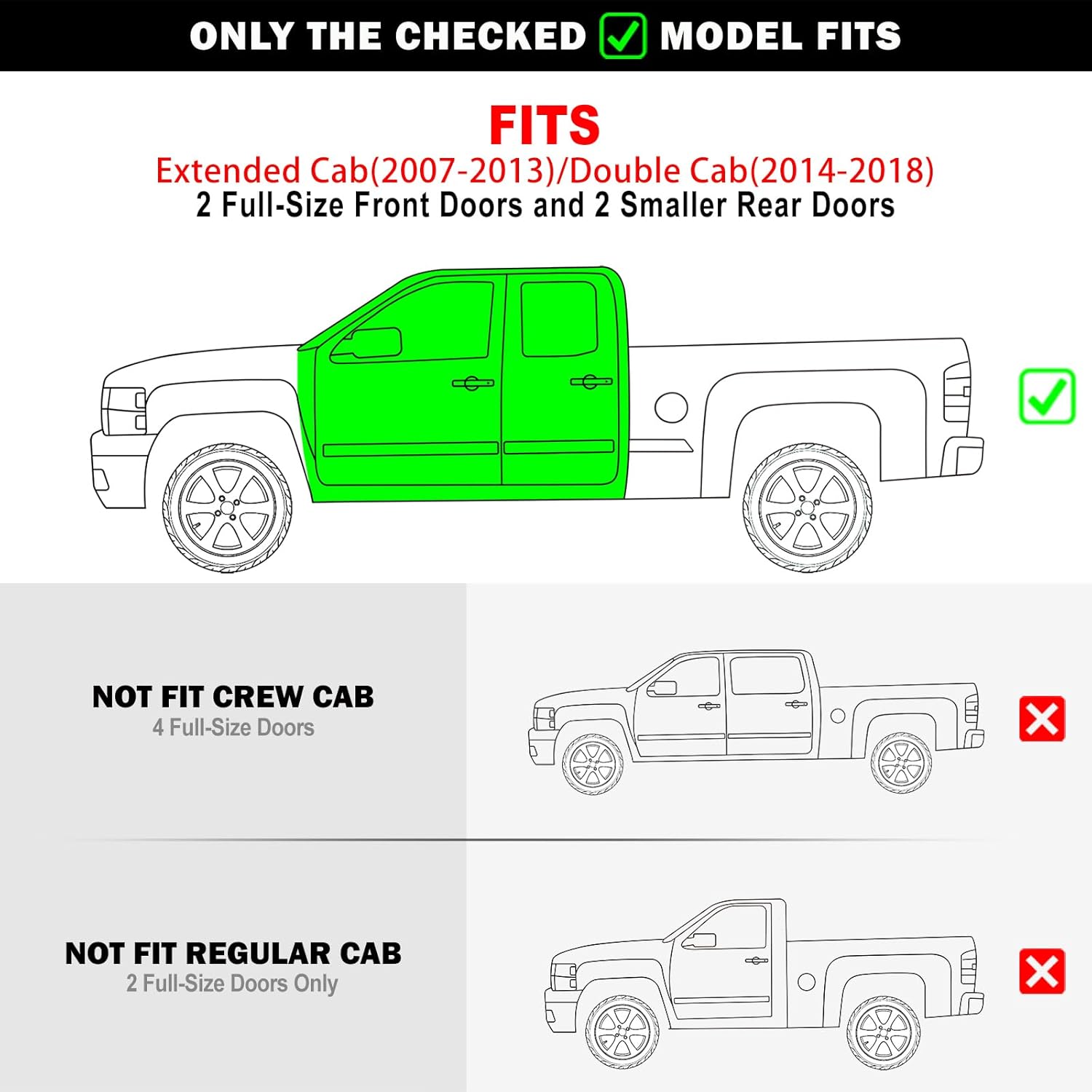 ONLY THE CHECKED MODEL FITS

FITS
Extended Cab(2007-2013)/Double Cab(2014-2018)
2 Full-Size Front Doors and 2 Smaller Rear Doors

NOT FIT CREW CAB
4 Full-Size Doors

NOT FIT REGULAR CAB
2 Full-Size Doors Only