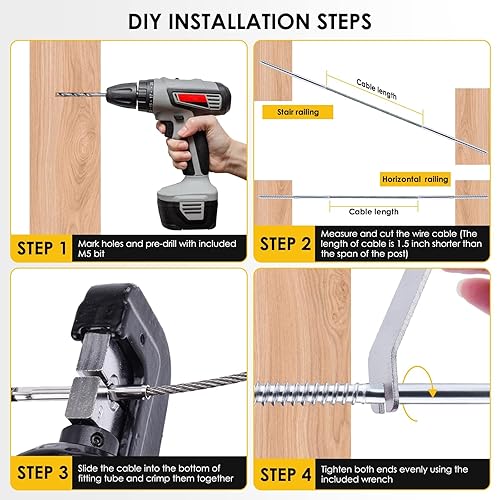 DIY INSTALLATION STEPS

STEP 1 Mark holes and pre-drill with included M5 bit

Cable length

Stair railing

Horizontal railing

Cable length

STEP 2 Measure and cut the wire cable (The length of cable is 1.5 inch shorter than the span of the post)

STEP 3 Slide the cable into the bottom of fitting tube and crimp them together

STEP 4 Tighten both ends evenly using the included wrench