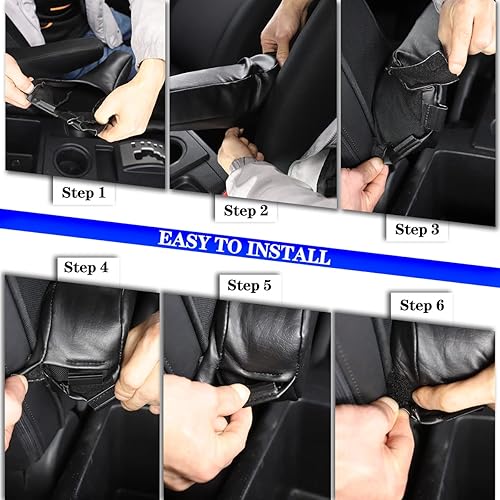 Step 1

Step 2

Step 3

EASY TO INSTALL

Step 4

Step 5

Step 6