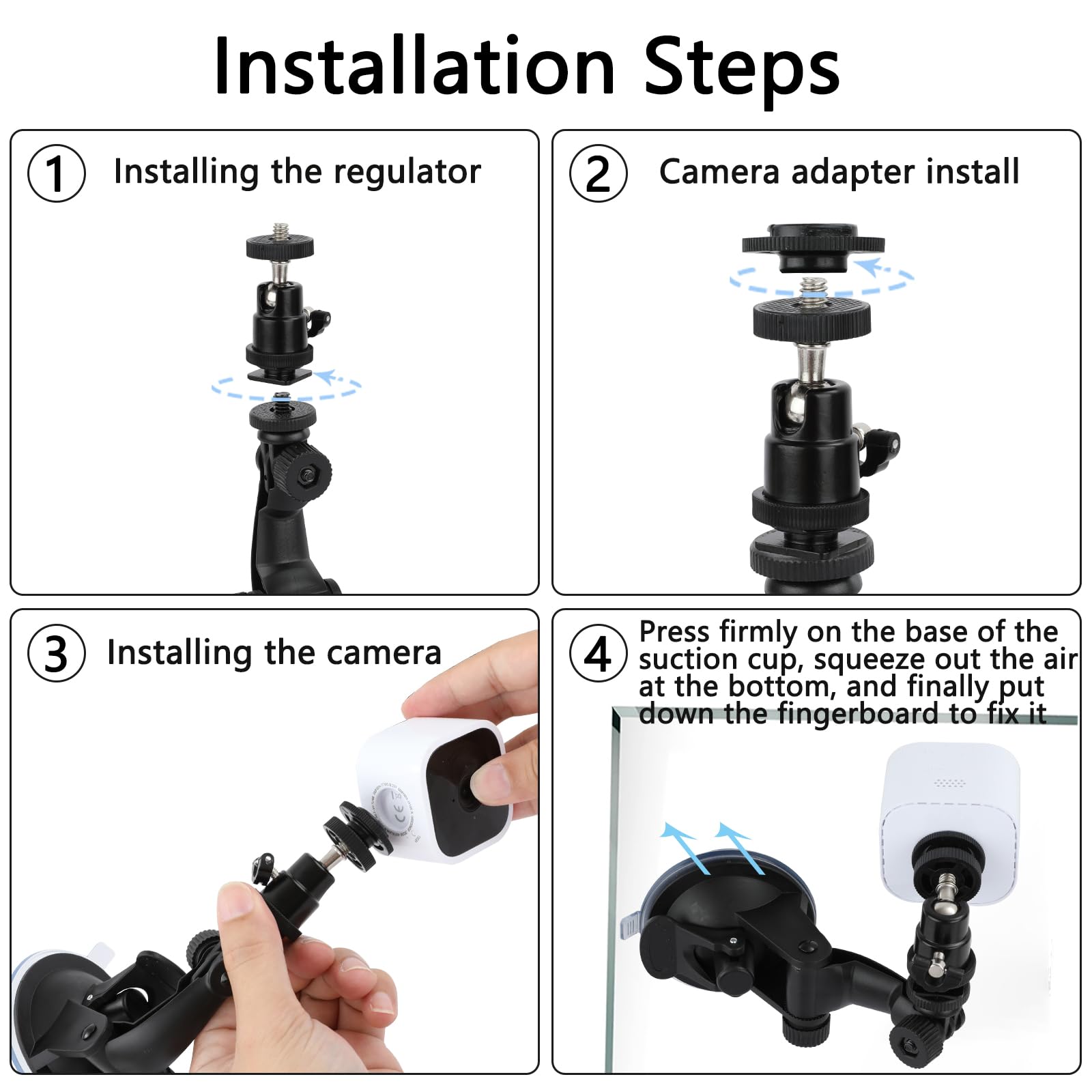 Installation Steps

1 Installing the regulator

2 Camera adapter install

3 Installing the camera

4 Press firmly on the base of the suction cup, squeeze out the air at the bottom, and finally put down the fingerboard to fix it