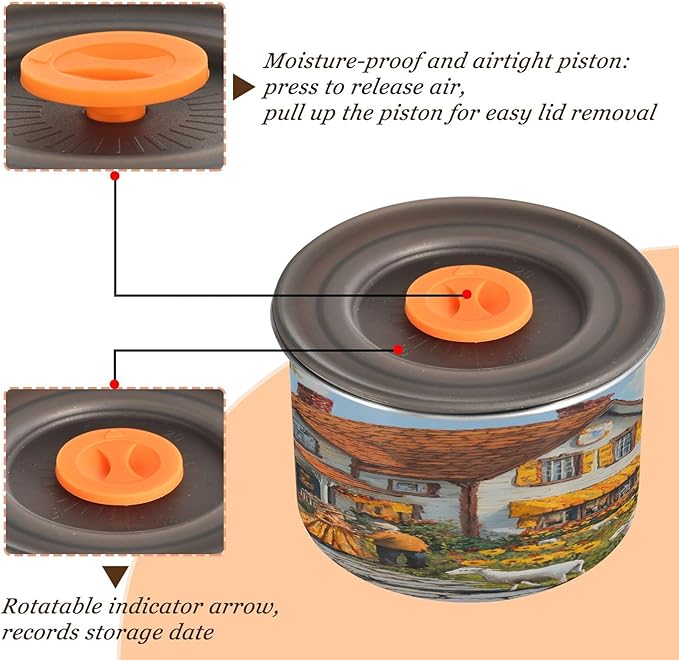 Moisture-proof and airtight piston:
press to release air,
pull up the piston for easy lid removal

Rotatable indicator arrow,
records storage date