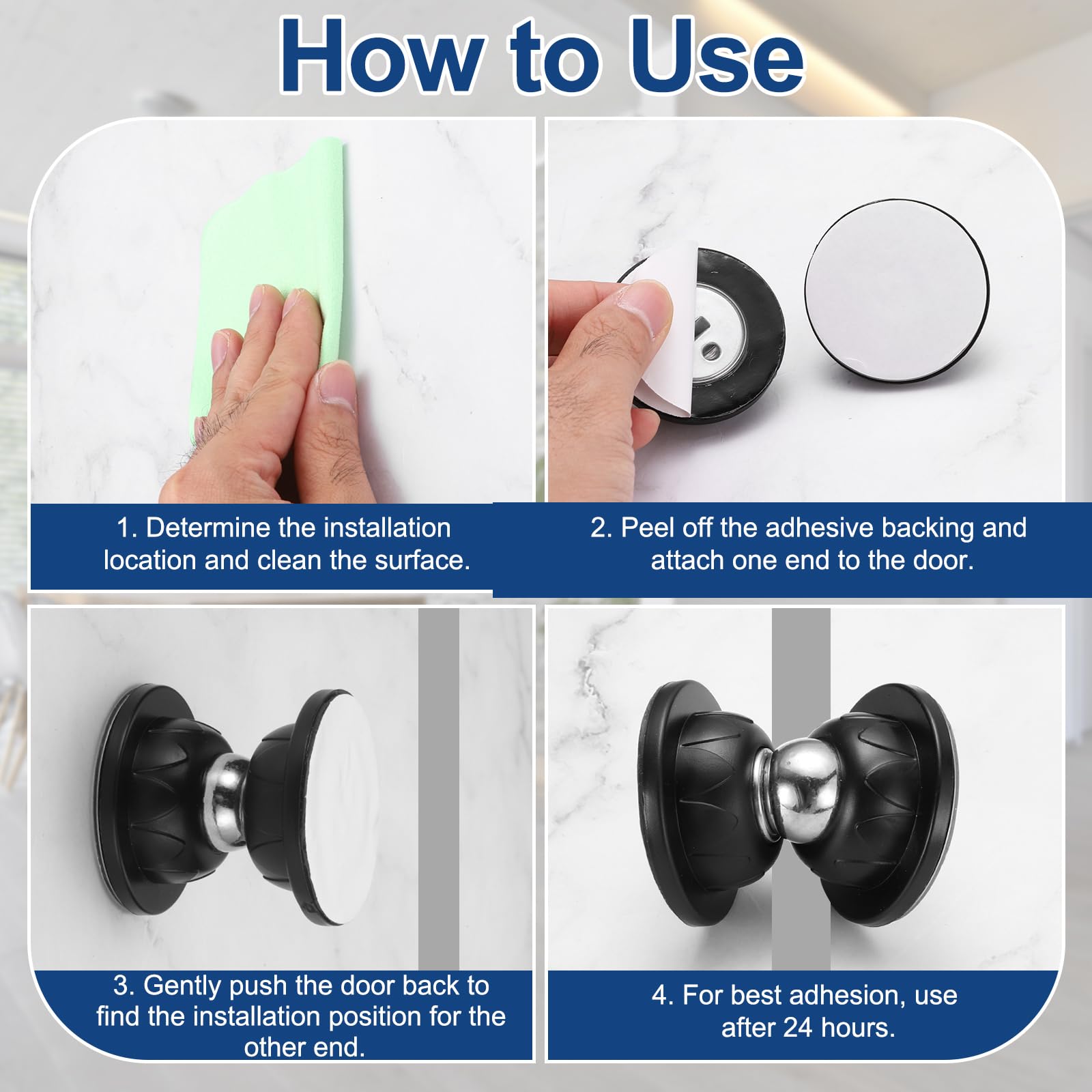 How to Use

1. Determine the installation location and clean the surface.

2. Peel off the adhesive backing and attach one end to the door.

3. Gently push the door back to find the installation position for the other end.

4. For best adhesion, use after 24 hours.