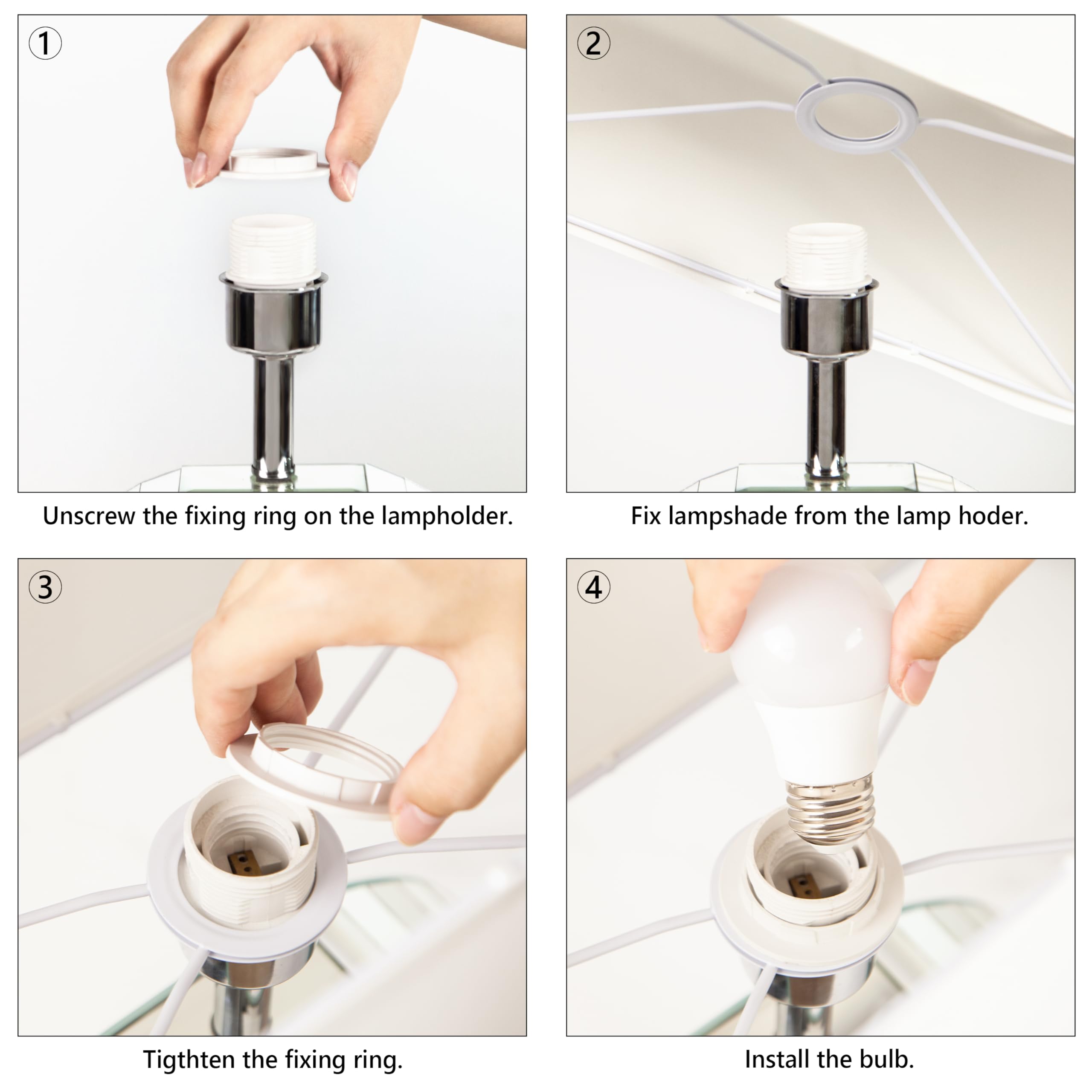 ①
Unscrew the fixing ring on the lampholder.

②
Fix lampshade from the lamp hoder.

③
Tigthten the fixing ring.

④
Install the bulb.