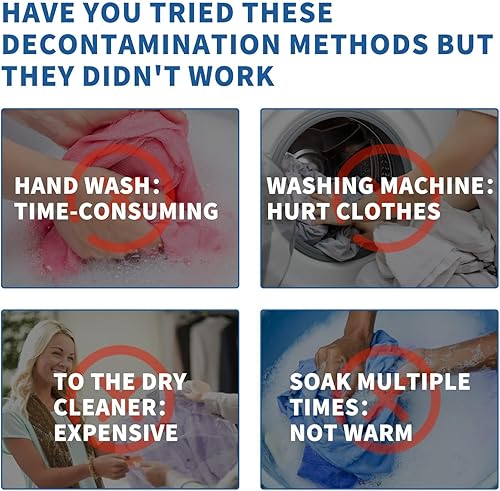 HAVE YOU TRIED THESE DECONTAMINATION METHODS BUT THEY DIDN'T WORK

HAND WASH: TIME-CONSUMING

WASHING MACHINE: HURT CLOTHES

TO THE DRY CLEANER: EXPENSIVE

SOAK MULTIPLE TIMES: NOT WARM