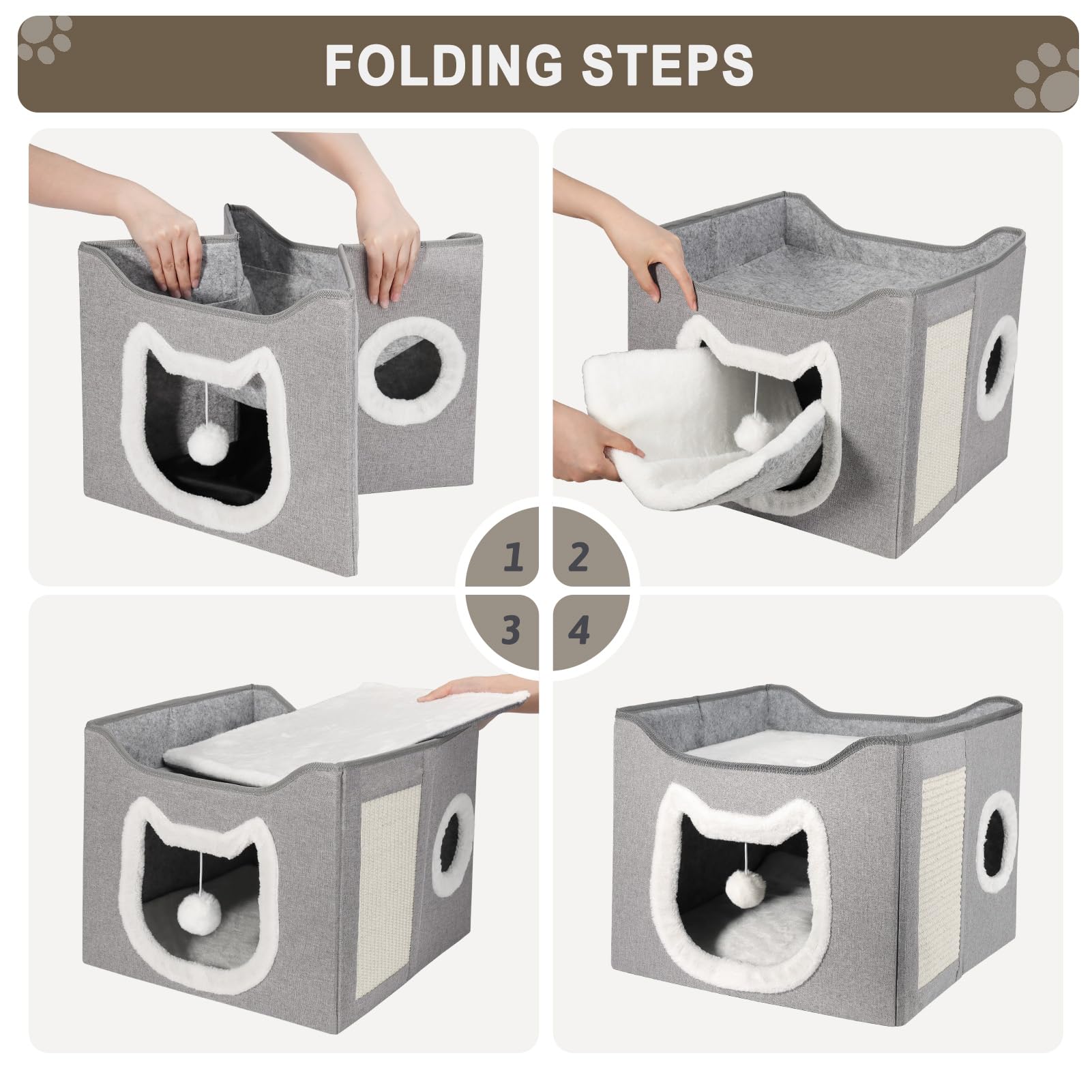 FOLDING STEPS

1 2
3 4