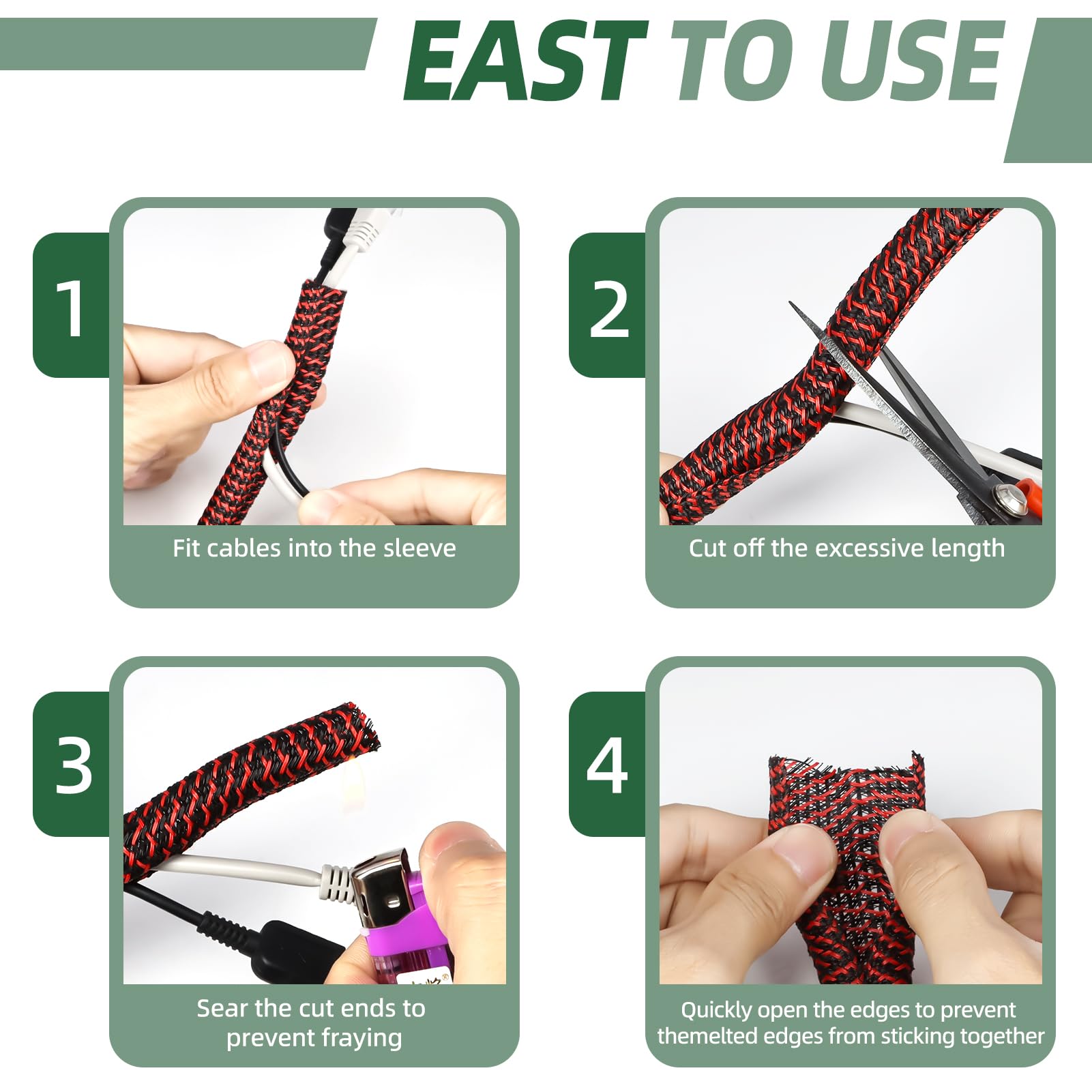 EAST TO USE

1

Fit cables into the sleeve

2

Cut off the excessive length

3

Sear the cut ends to prevent fraying

4

Quickly open the edges to prevent themelted edges from sticking together