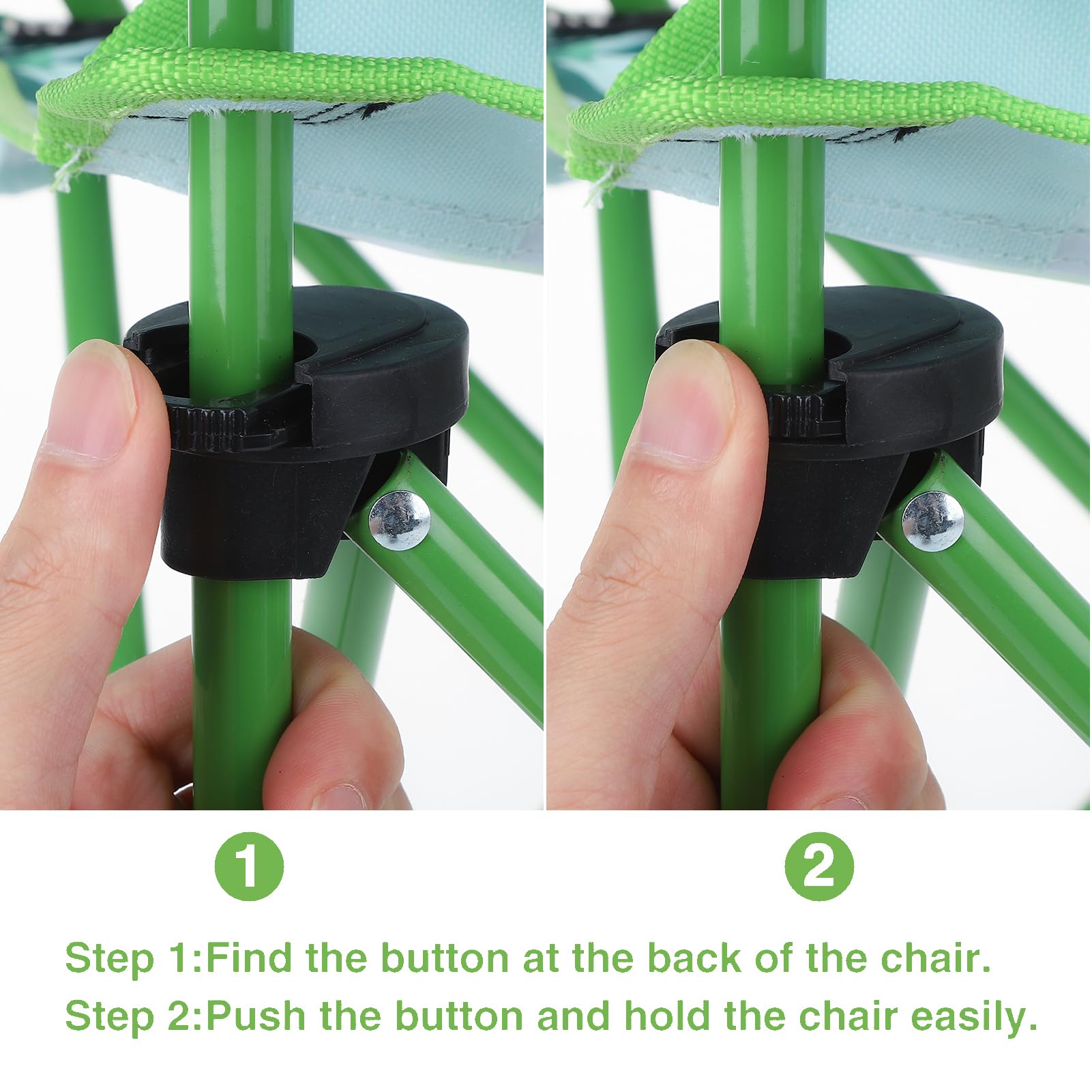 1

2

Step 1:Find the button at the back of the chair.
Step 2:Push the button and hold the chair easily.