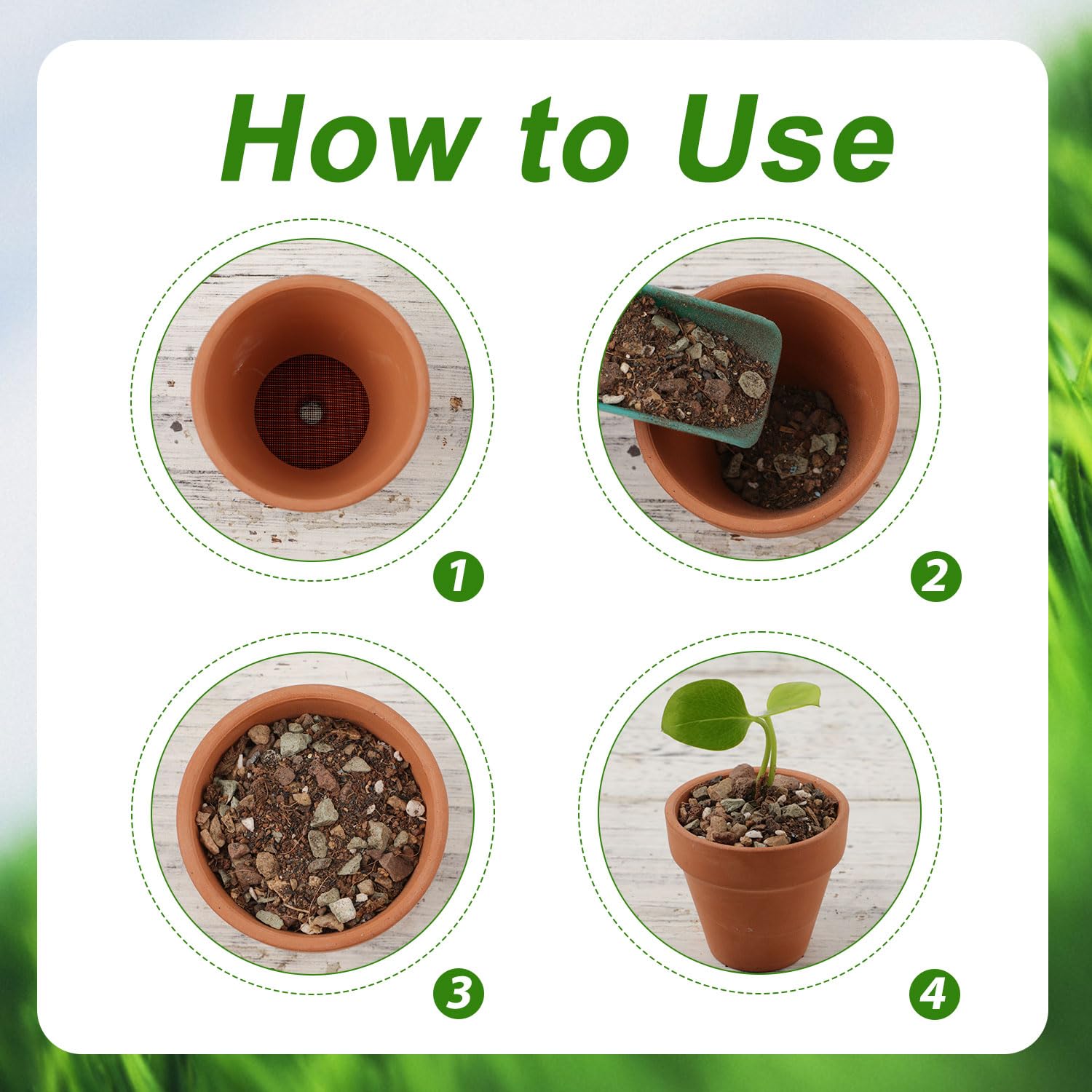 How to Use

1

2

3

4