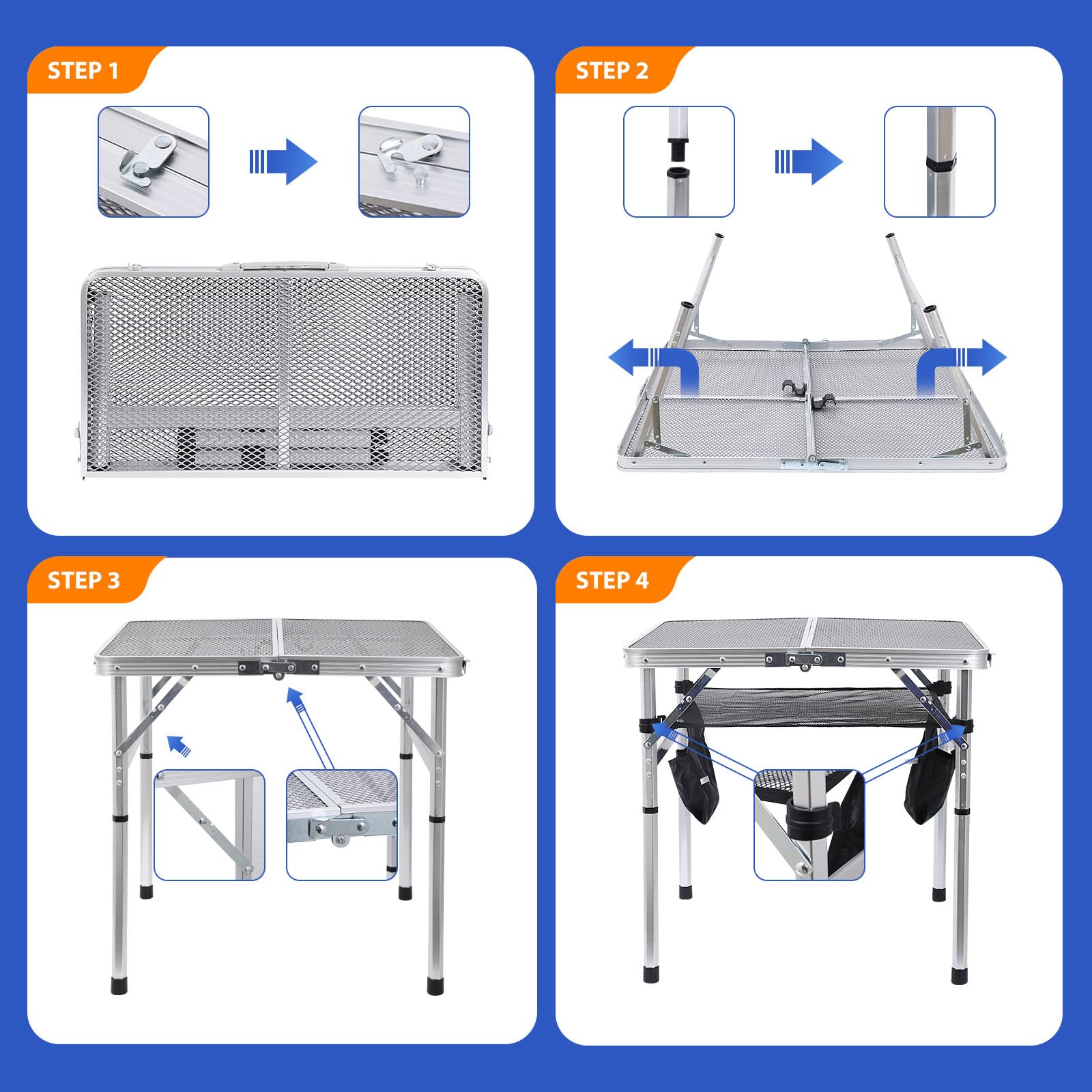 STEP 1

STEP 2

STEP 3

STEP 4