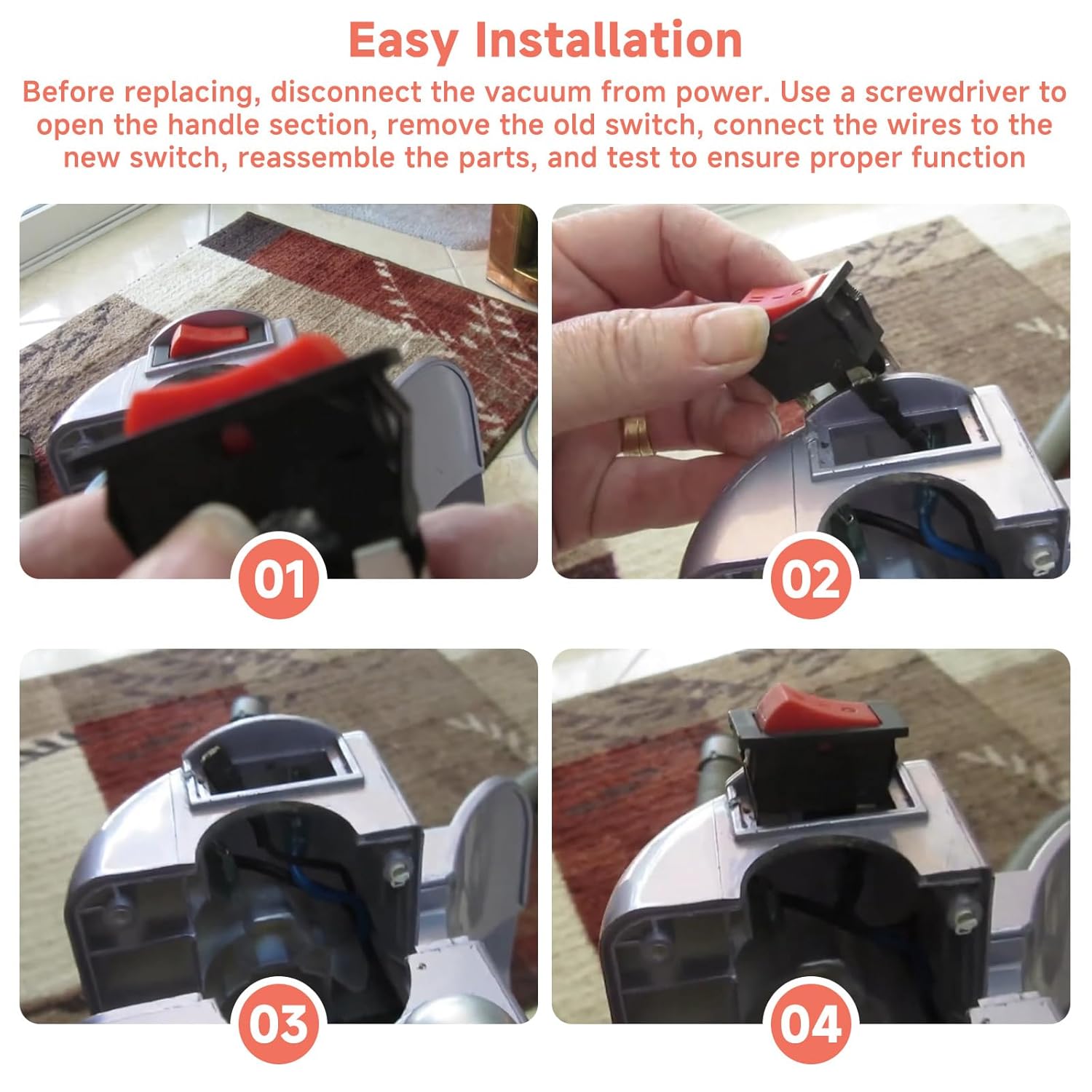 Easy Installation

Before replacing, disconnect the vacuum from power. Use a screwdriver to open the handle section, remove the old switch, connect the wires to the new switch, reassemble the parts, and test to ensure proper function

01

02

03

04