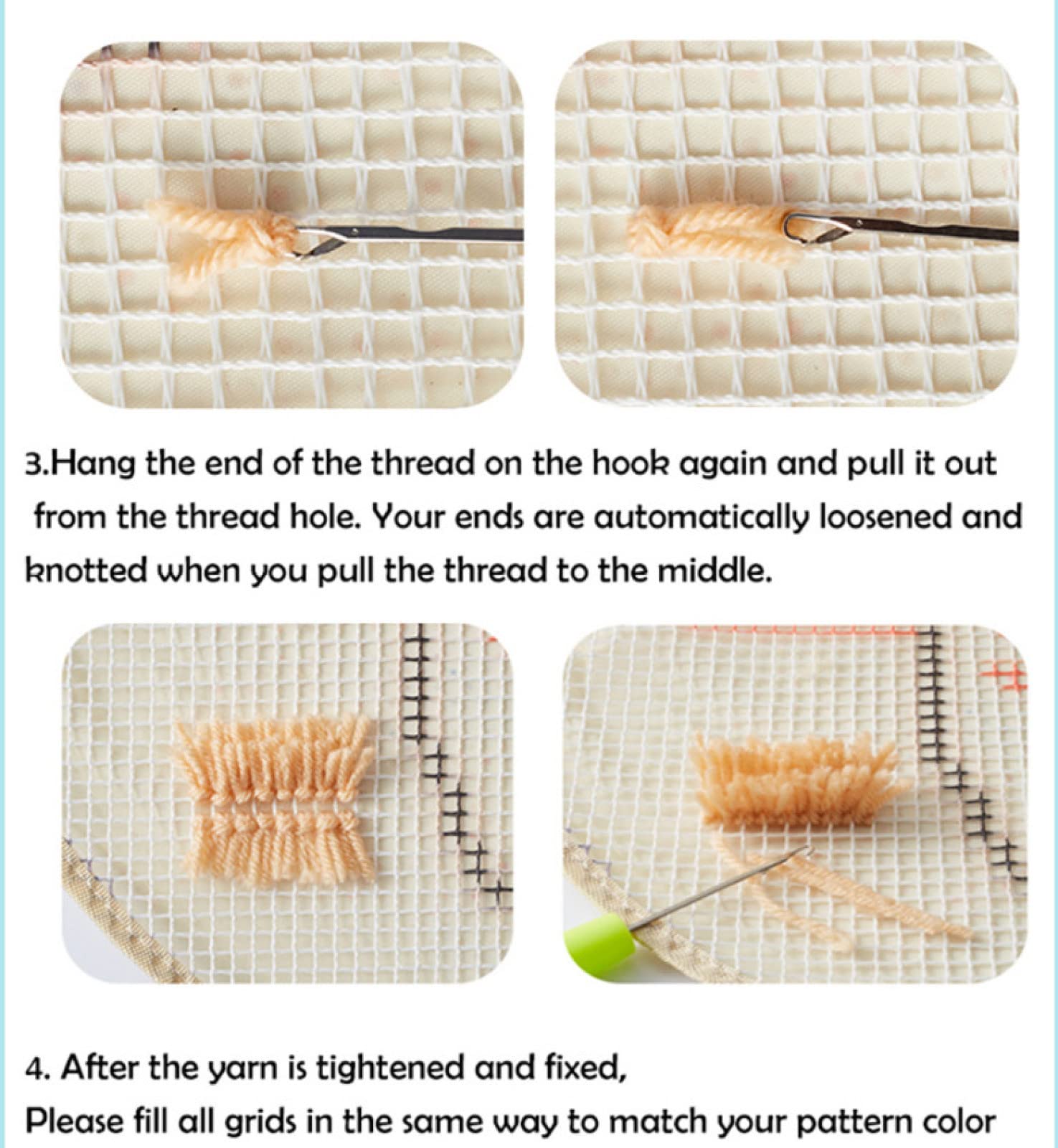 3.Hang the end of the thread on the hook again and pull it out from the thread hole. Your ends are automatically loosened and knotted when you pull the thread to the middle.

4. After the yarn is tightened and fixed,
Please fill all grids in the same way to match your pattern color